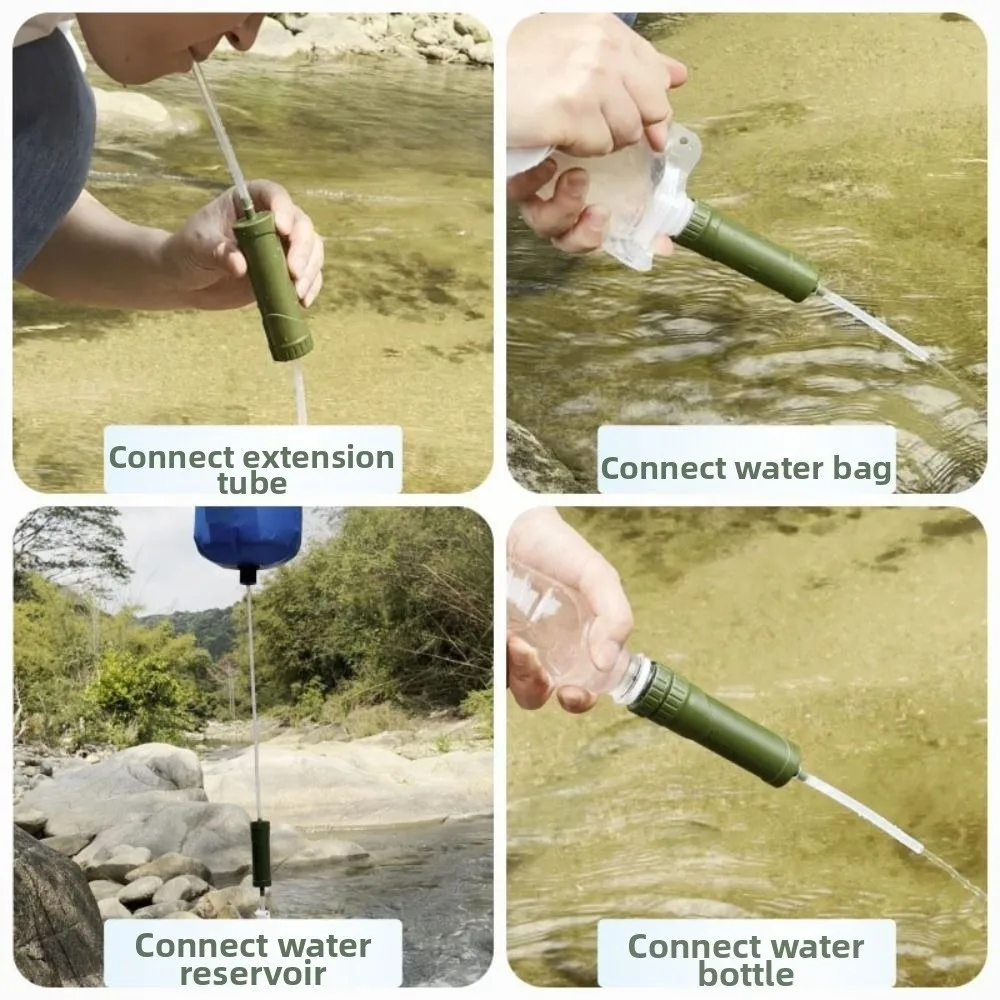 Connect extension tube

Connect water bag

Connect water reservoir

Connect water bottle