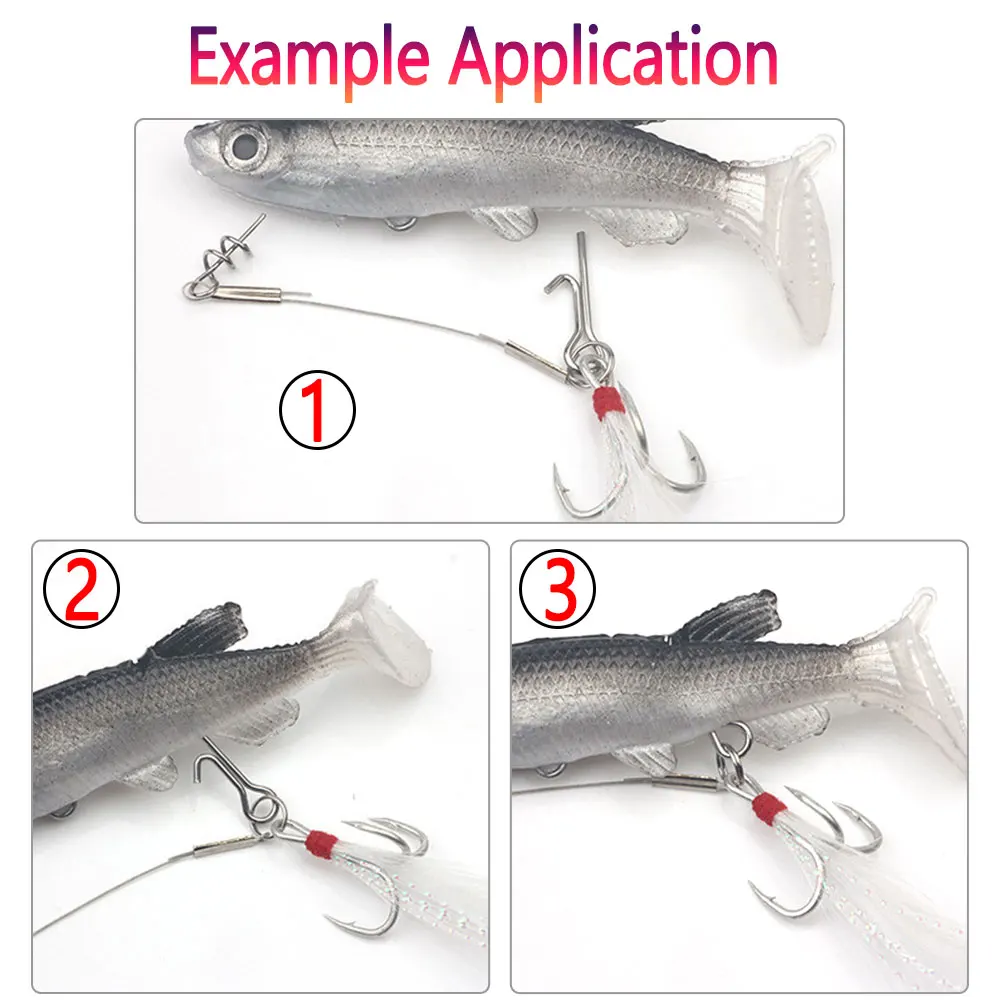 Example Application

①

②

③