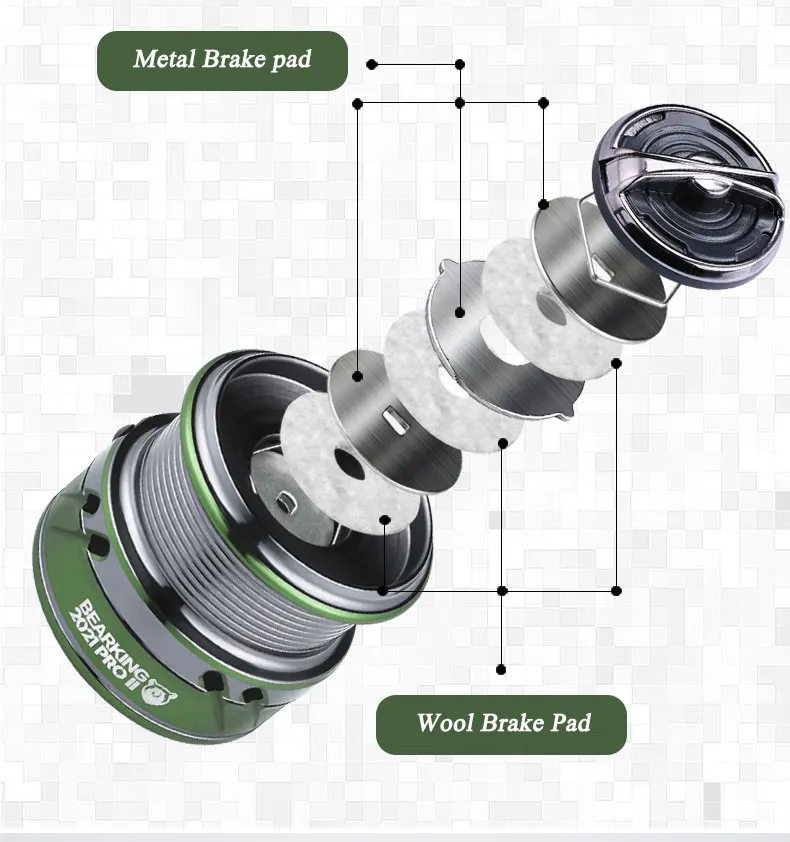 Metal Brake pad

BEARKING
2021 PRO II

Wool Brake Pad