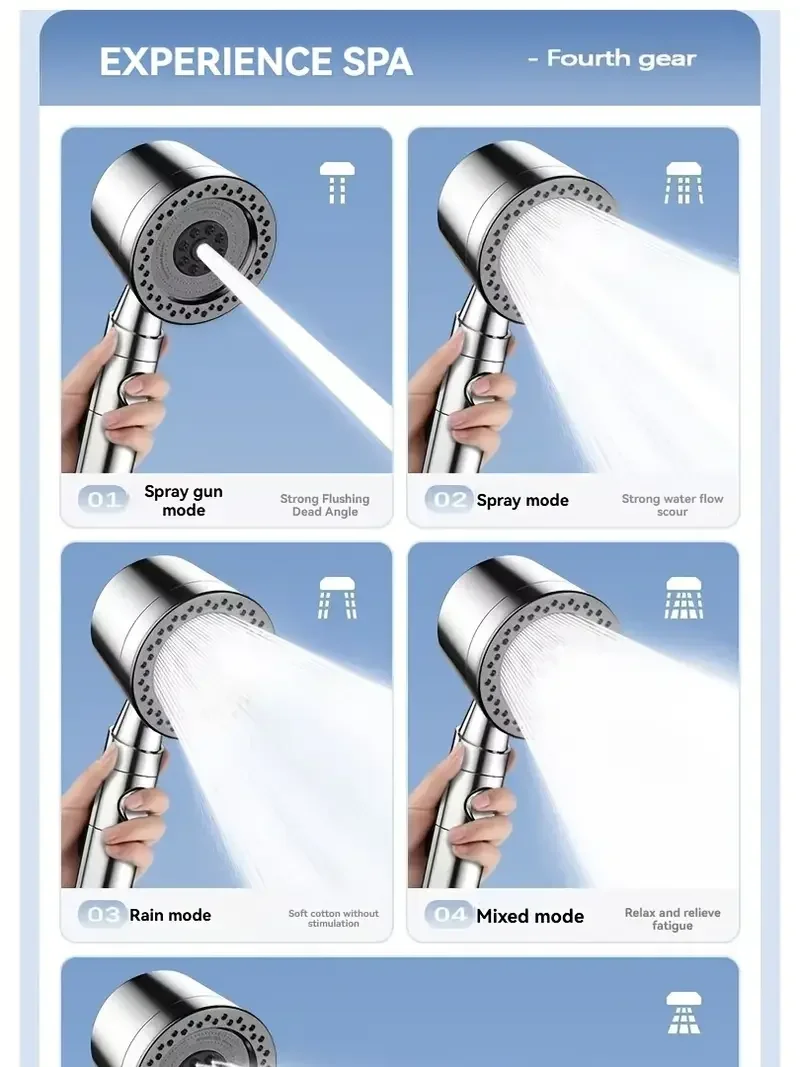 EXPERIENCE SPA - Fourth gear

01 Spray gun mode
Strong Flushing Dead Angle

02 Spray mode
Strong water flow scour

03 Rain mode
Soft cotton without stimulation

04 Mixed mode
Relax and relieve fatigue