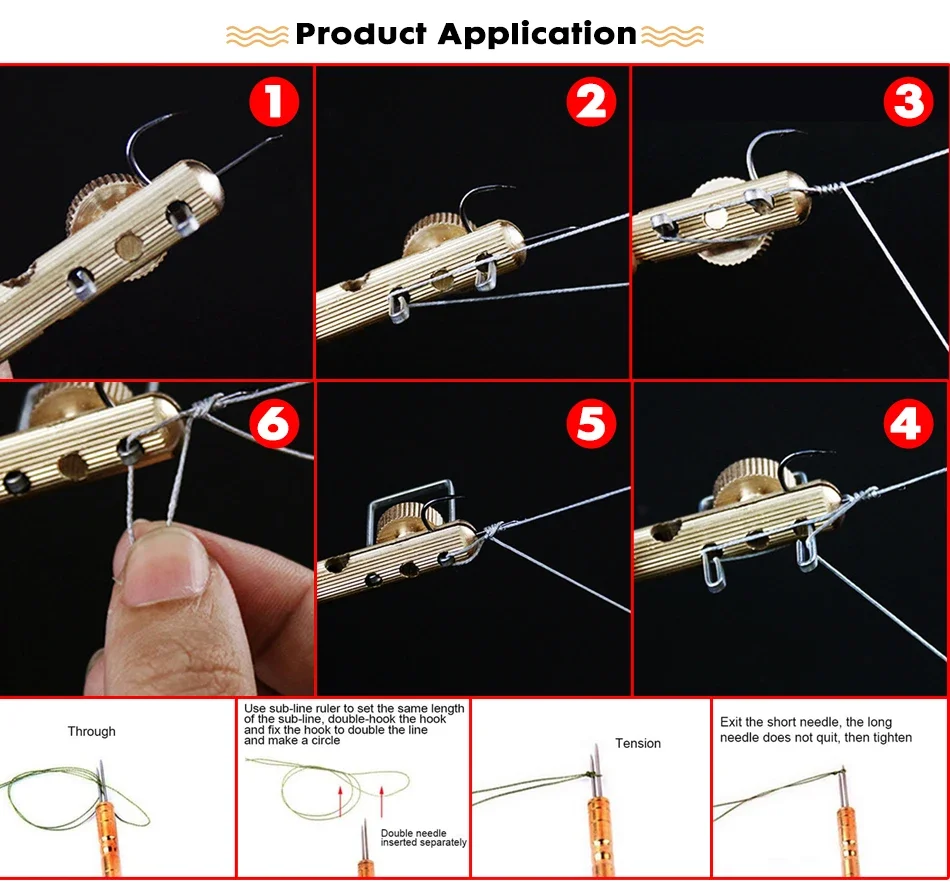 Product Application

1

2

3

6

5

4

Through

Use sub-line ruler to set the same length of the sub-line, double-hook the hook and fix the hook to double the line and make a circle

Double needle inserted separately

Tension

Exit the short needle, the long needle does not quit, then tighten