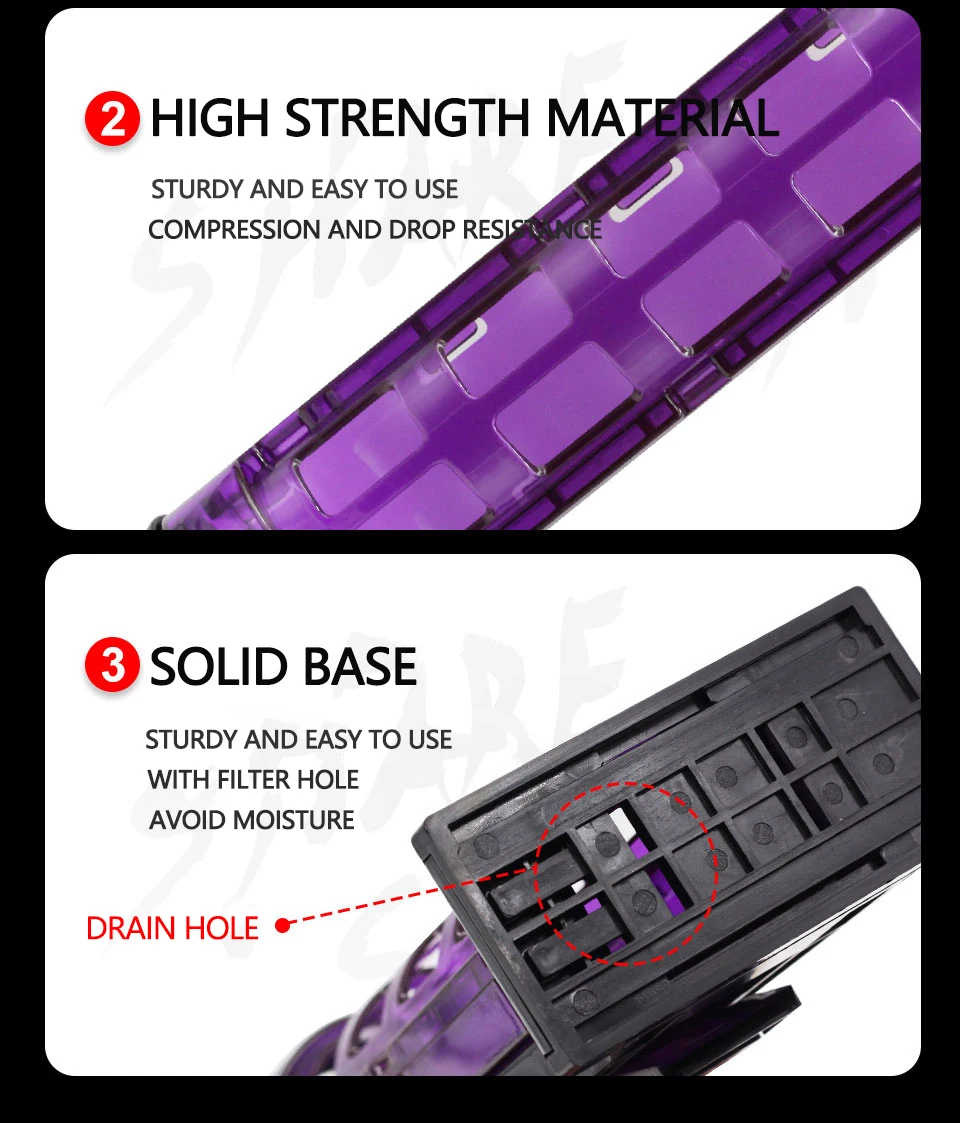 2 HIGH STRENGTH MATERIAL

STURDY AND EASY TO USE
COMPRESSION AND DROP RESISTANCE

3 SOLID BASE

STURDY AND EASY TO USE
WITH FILTER HOLE
AVOID MOISTURE

DRAIN HOLE