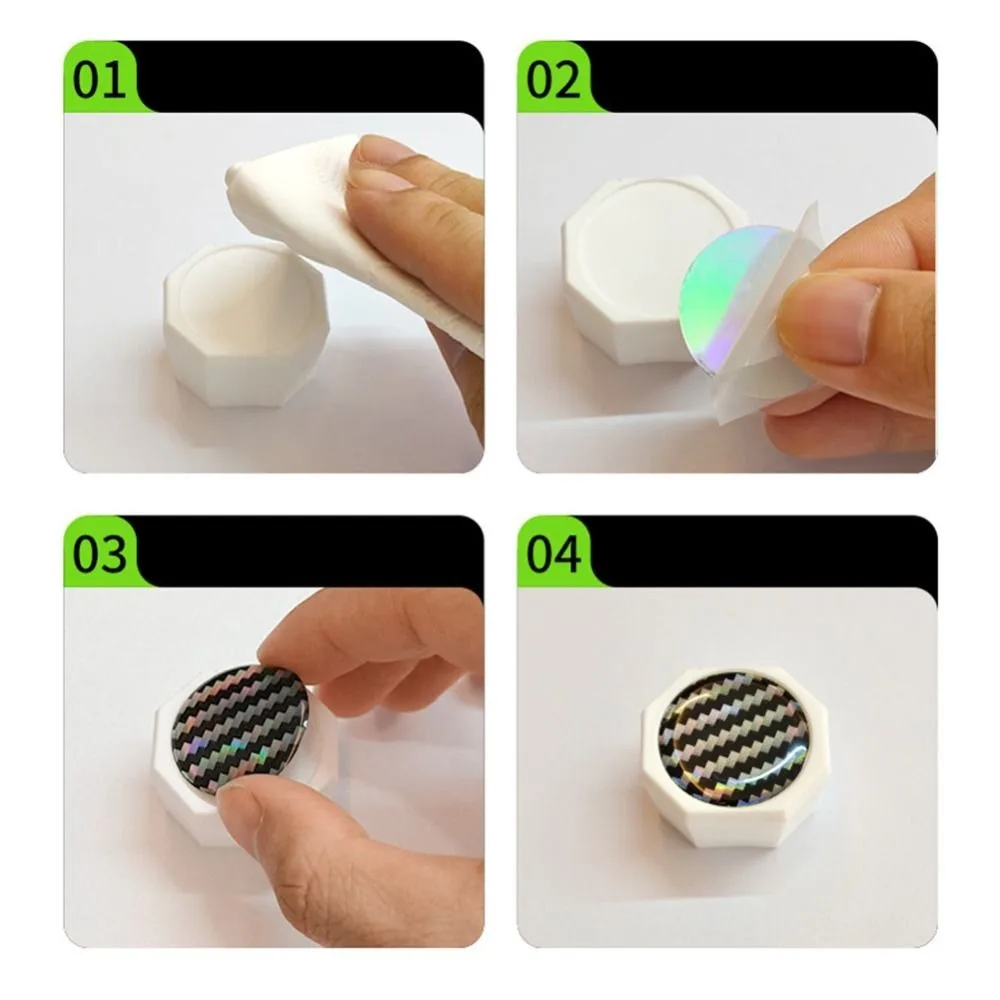 01

02

03

04