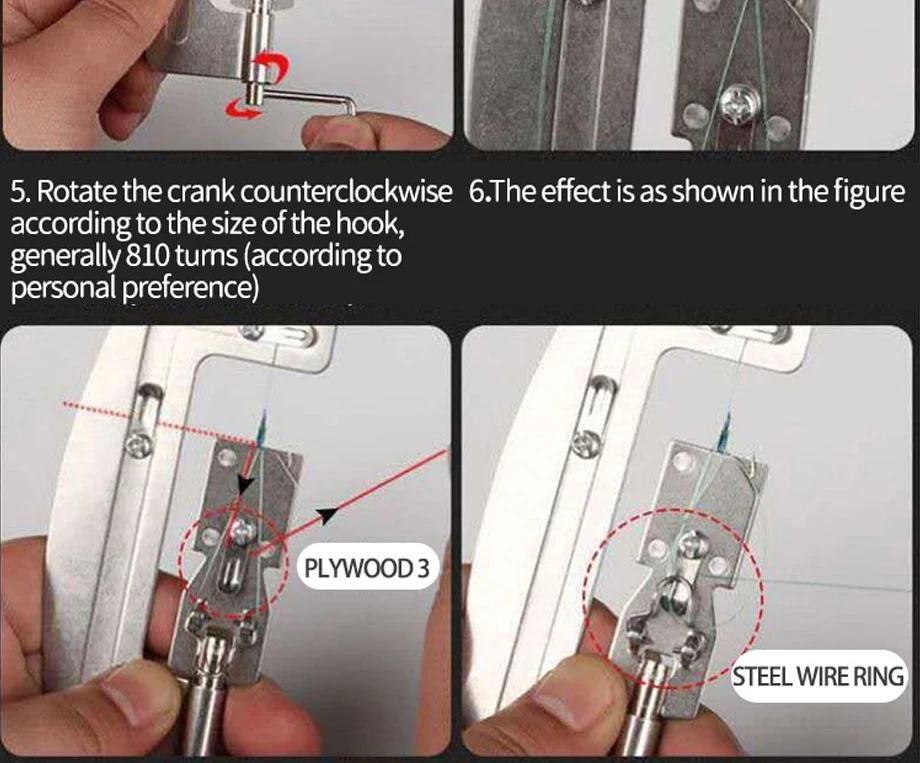 5. Rotate the crank counterclockwise according to the size of the hook, generally 810 turns (according to personal preference)

6.The effect is as shown in the figure

PLYWOOD 3

STEEL WIRE RING