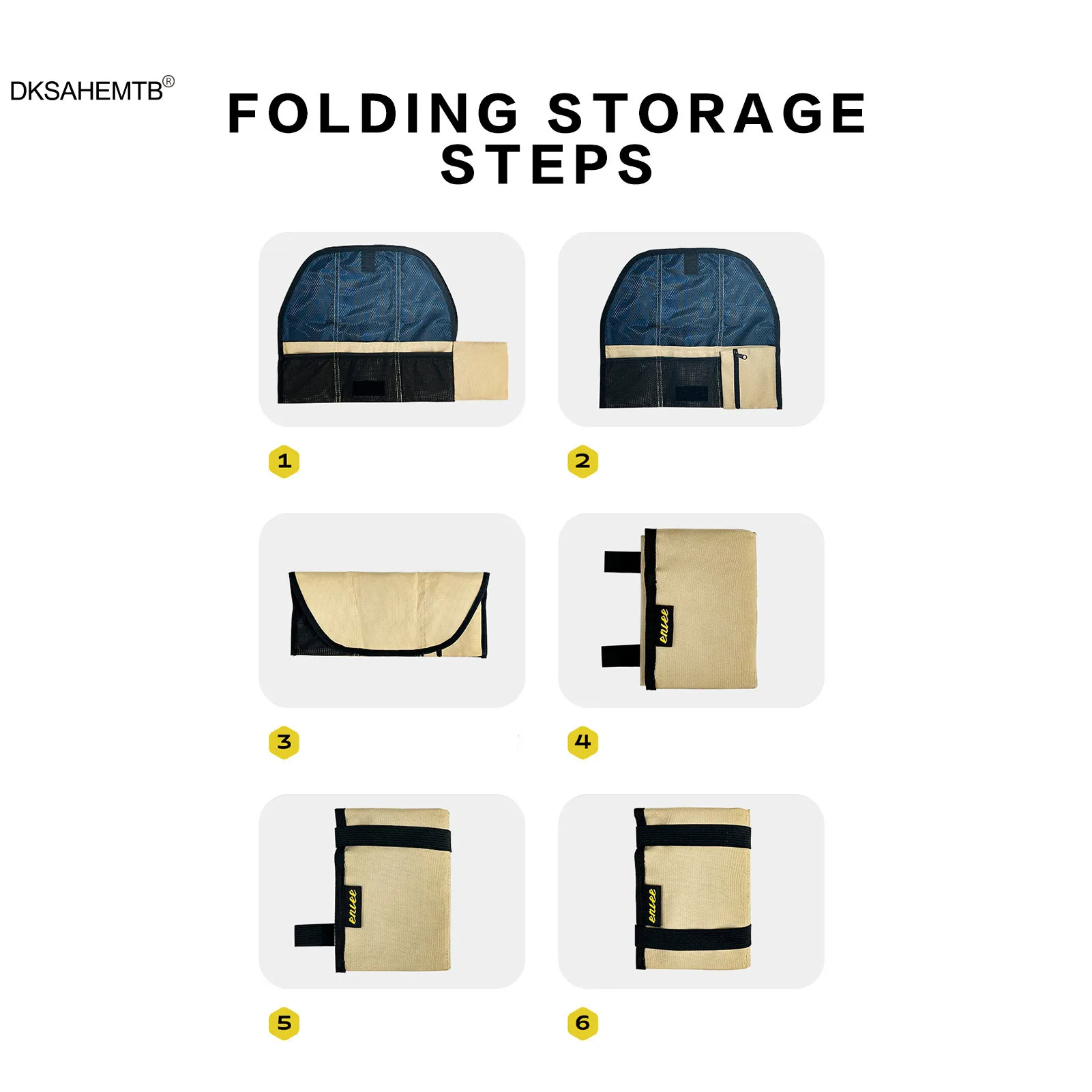 DKSAHEMTB®

FOLDING STORAGE STEPS

1

2

3

enlee

4

enlee

5

enlee

6