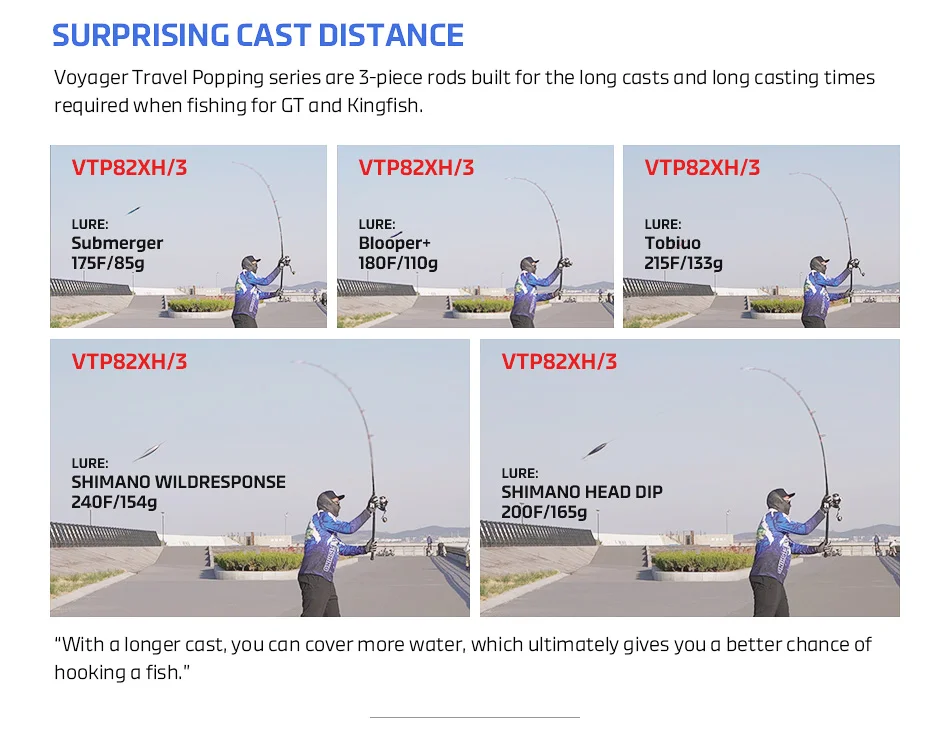 SURPRISING CAST DISTANCE

Voyager Travel Popping series are 3-piece rods built for the long casts and long casting times required when fishing for GT and Kingfish.

VTP82XH/3

LURE:
Submerger
175F/85g

VTP82XH/3

LURE:
Blooper+
180F/110g

VTP82XH/3

LURE:
Tobiuo
215F/133g

VTP82XH/3

LURE:
SHIMANO WILDRESPONSE
240F/154g

VTP82XH/3

LURE:
SHIMANO HEAD DIP
200F/165g

"With a longer cast, you can cover more water, which ultimately gives you a better chance of hooking a fish."