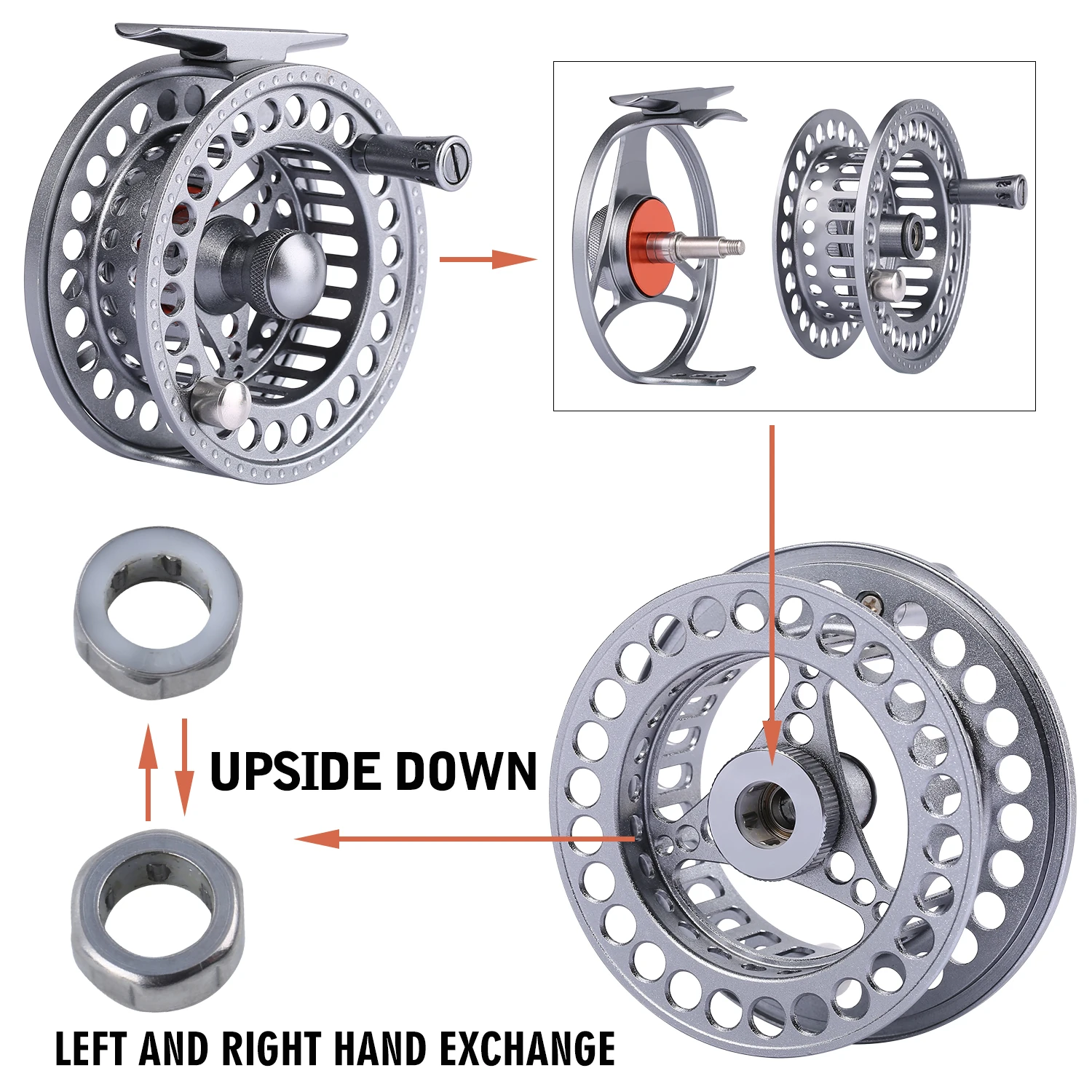 UPSIDE DOWN

LEFT AND RIGHT HAND EXCHANGE