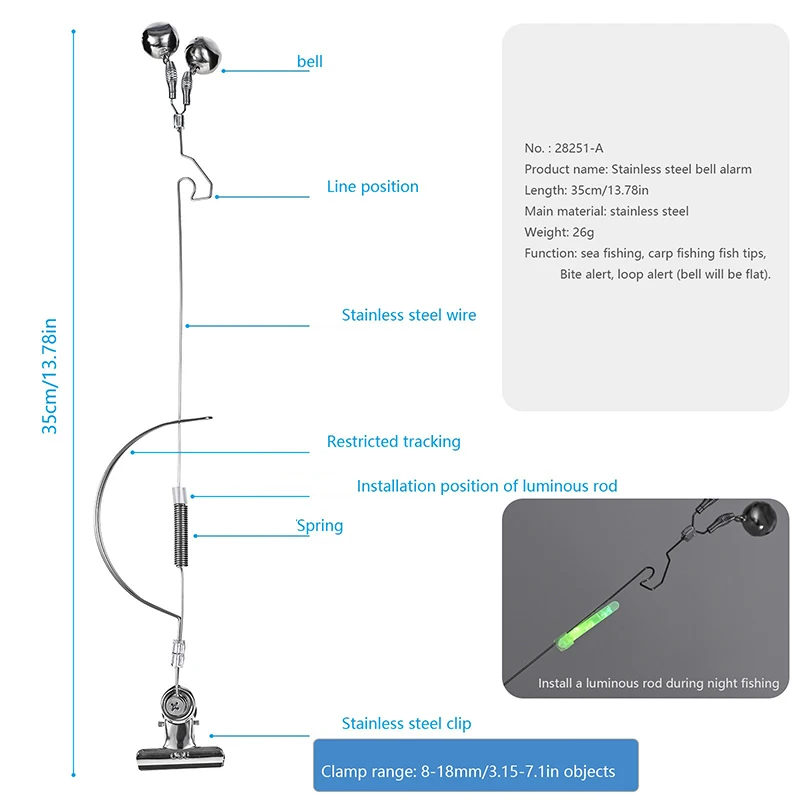 35cm/13.78in

bell

Line position

Stainless steel wire

Restricted tracking

Installation position of luminous rod

'Spring

Stainless steel clip

Clamp range: 8-18mm/3.15-7.1in objects

No. : 28251-A
Product name: Stainless steel bell alarm
Length: 35cm/13.78in
Main material: stainless steel
Weight: 26g
Function: sea fishing, carp fishing fish tips, Bite alert, loop alert (bell will be flat).

Install a luminous rod during night fishing