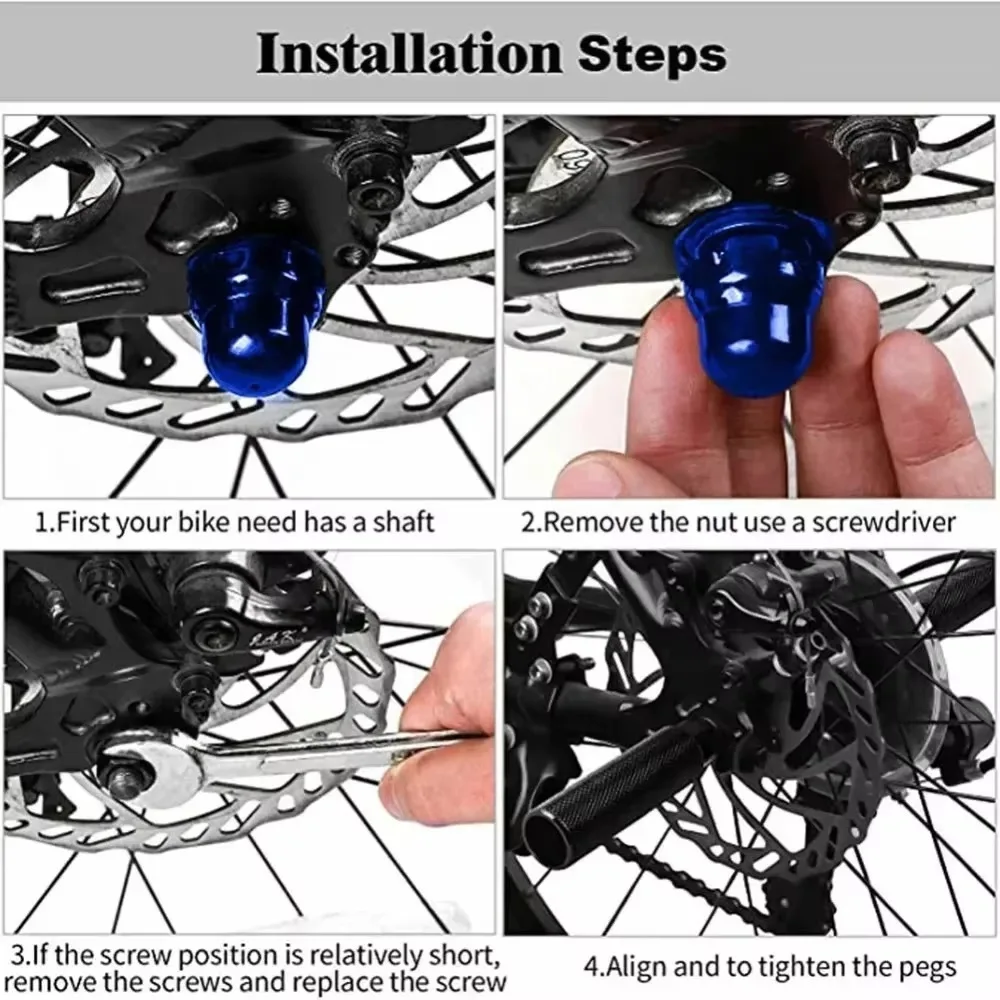 Installation Steps

1.First your bike need has a shaft

2.Remove the nut use a screwdriver

3.If the screw position is relatively short, remove the screws and replace the screw

4.Align and to tighten the pegs