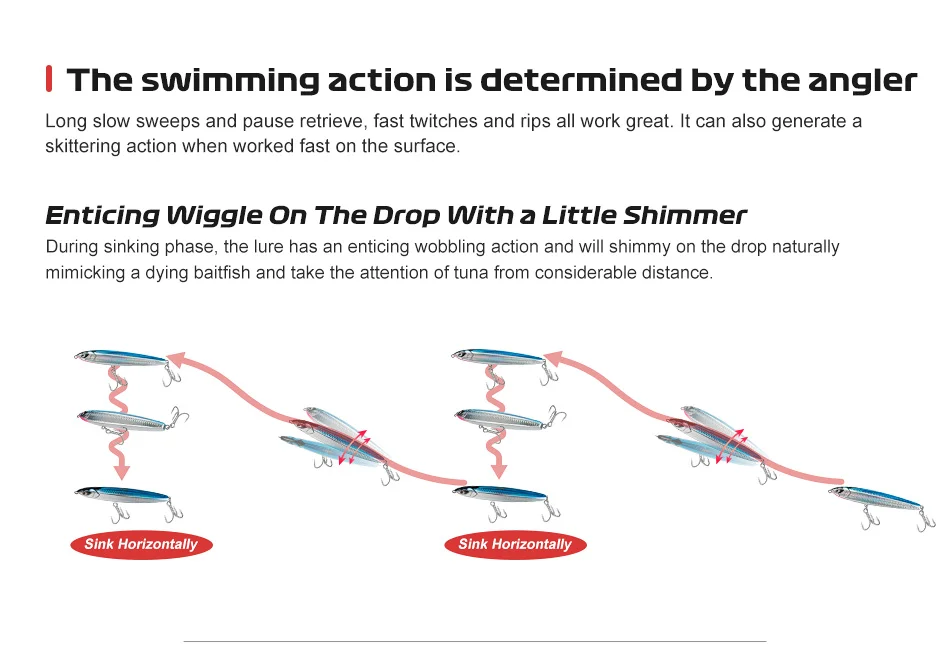 The swimming action is determined by the angler

Long slow sweeps and pause retrieve, fast twitches and rips all work great. It can also generate a skittering action when worked fast on the surface.

Enticing Wiggle On The Drop With a Little Shimmer

During sinking phase, the lure has an enticing wobbling action and will shimmy on the drop naturally mimicking a dying baitfish and take the attention of tuna from considerable distance.

Sink Horizontally

Sink Horizontally