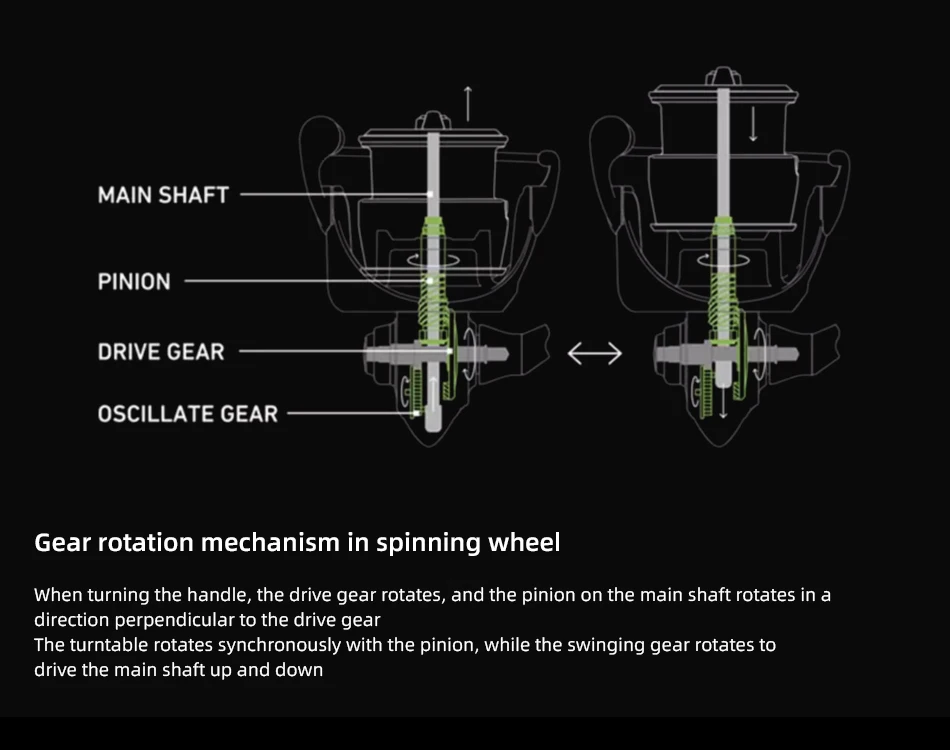 MAIN SHAFT

PINION

DRIVE GEAR

OSCILLATE GEAR

Gear rotation mechanism in spinning wheel

When turning the handle, the drive gear rotates, and the pinion on the main shaft rotates in a direction perpendicular to the drive gear
The turntable rotates synchronously with the pinion, while the swinging gear rotates to drive the main shaft up and down