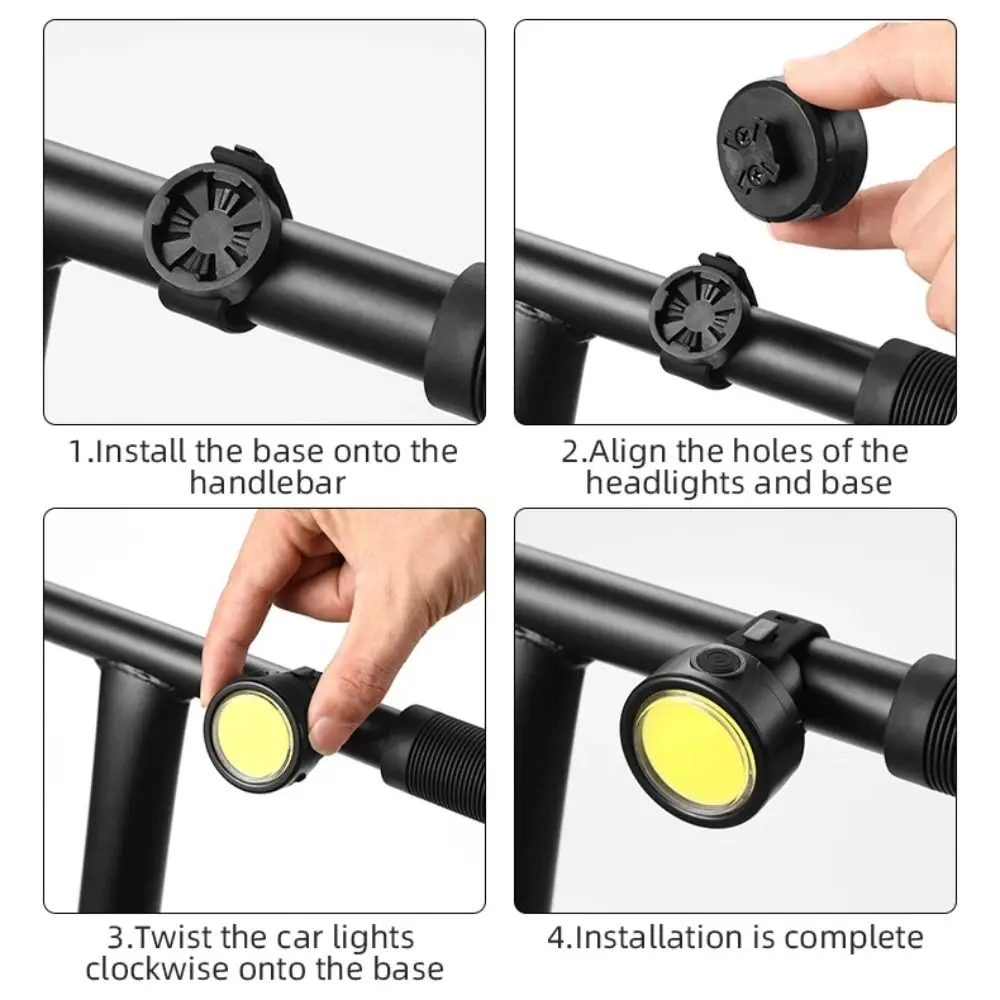 1.Install the base onto the handlebar

2.Align the holes of the headlights and base

3.Twist the car lights clockwise onto the base

4.Installation is complete