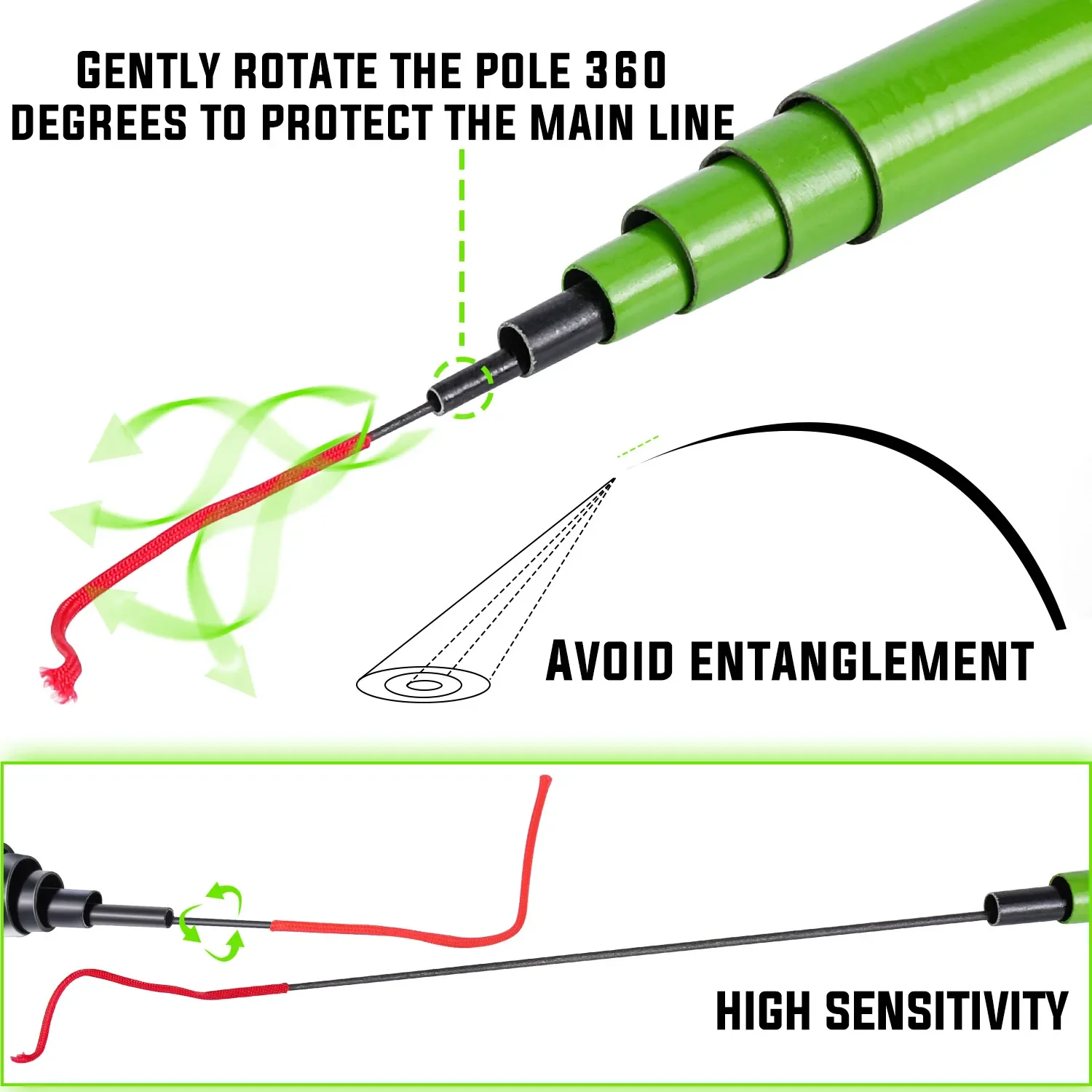 GENTLY ROTATE THE POLE 360 DEGREES TO PROTECT THE MAIN LINE

AVOID ENTANGLEMENT

HIGH SENSITIVITY