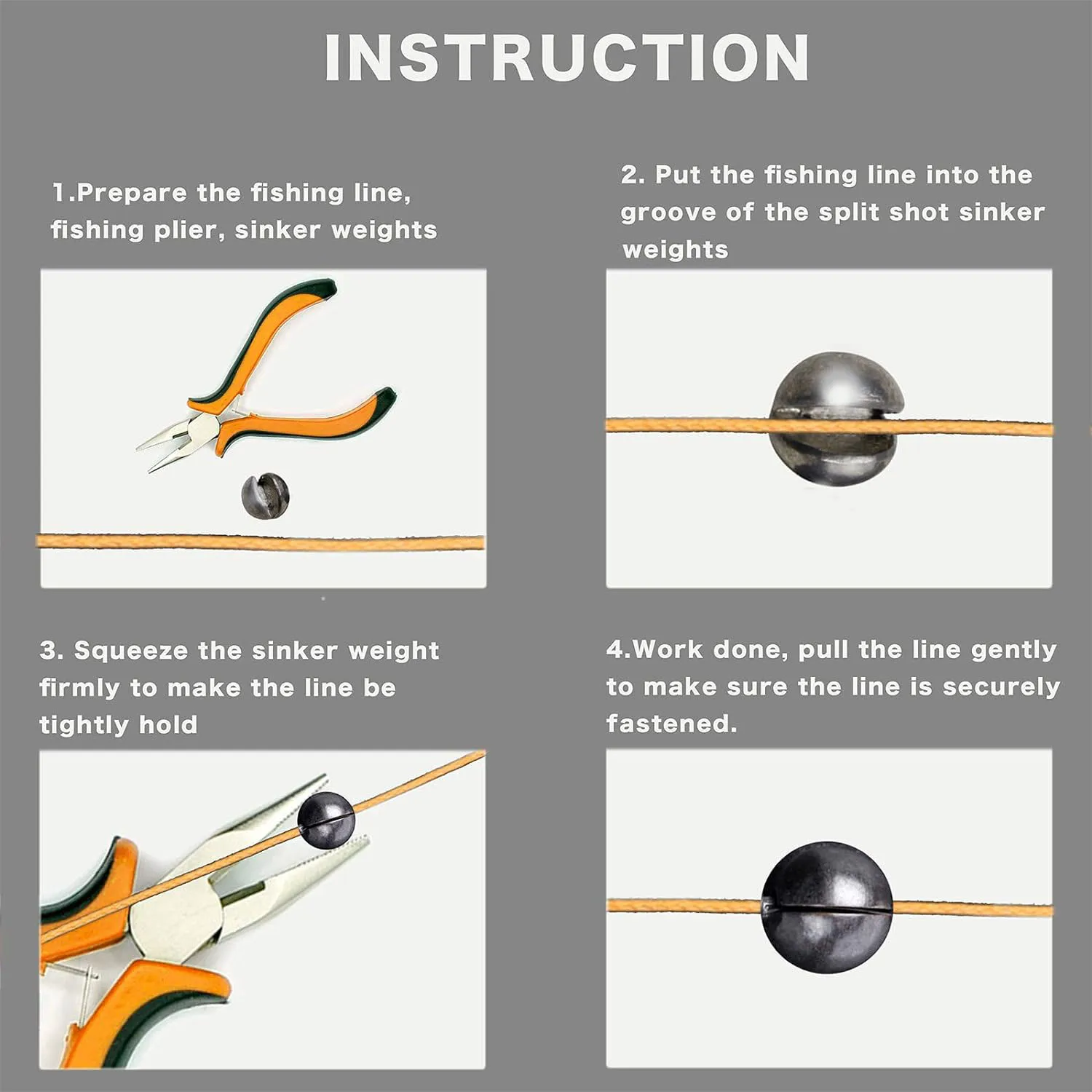 INSTRUCTION

1.Prepare the fishing line, fishing plier, sinker weights

2. Put the fishing line into the groove of the split shot sinker weights

3. Squeeze the sinker weight firmly to make the line be tightly hold

4.Work done, pull the line gently to make sure the line is securely fastened.