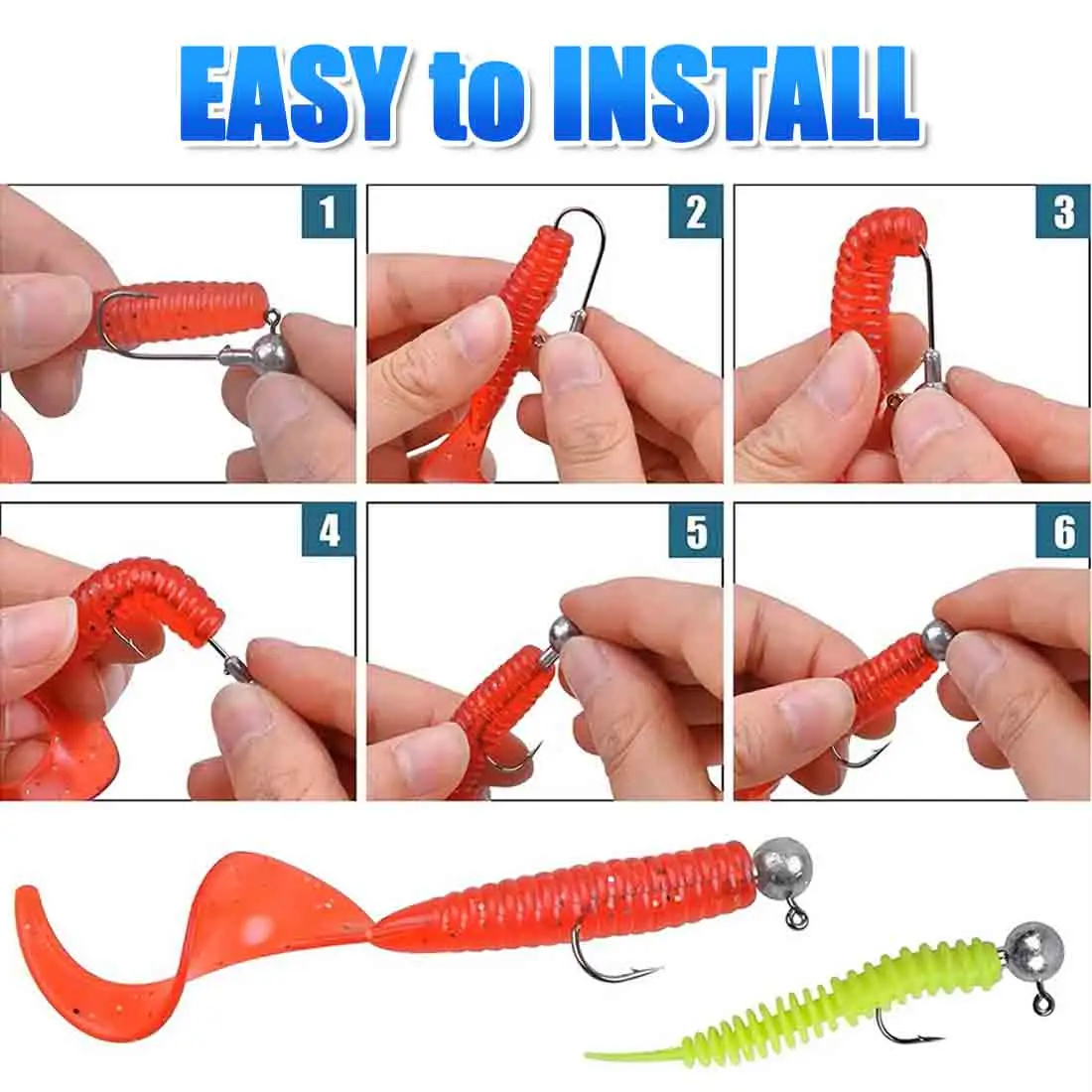 EASY to INSTALL

1

2

3

4

5

6