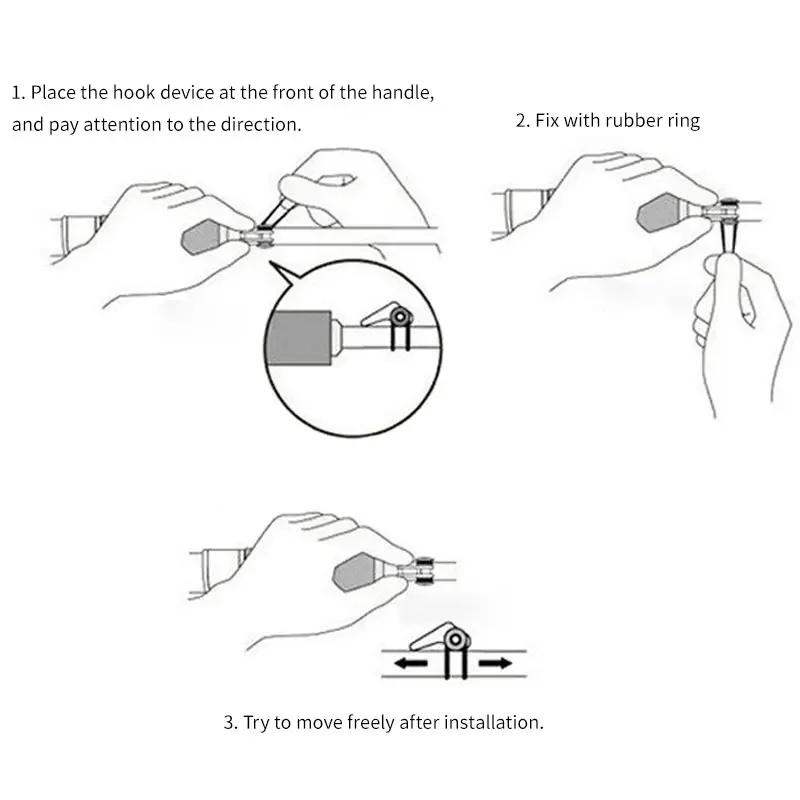 1. Place the hook device at the front of the handle, and pay attention to the direction.

2. Fix with rubber ring

3. Try to move freely after installation.