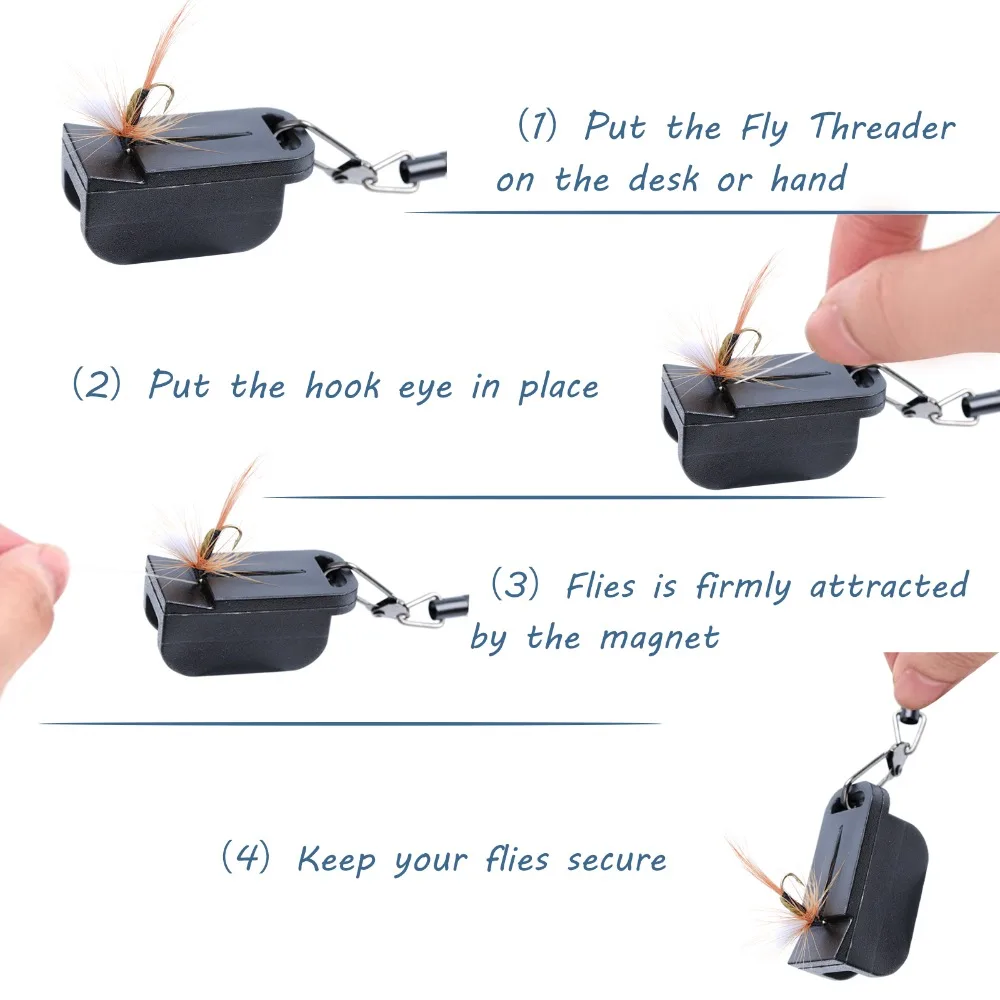 (1) Put the Fly Threader on the desk or hand

(2) Put the hook eye in place

(3) Flies is firmly attracted by the magnet

(4) Keep your flies secure