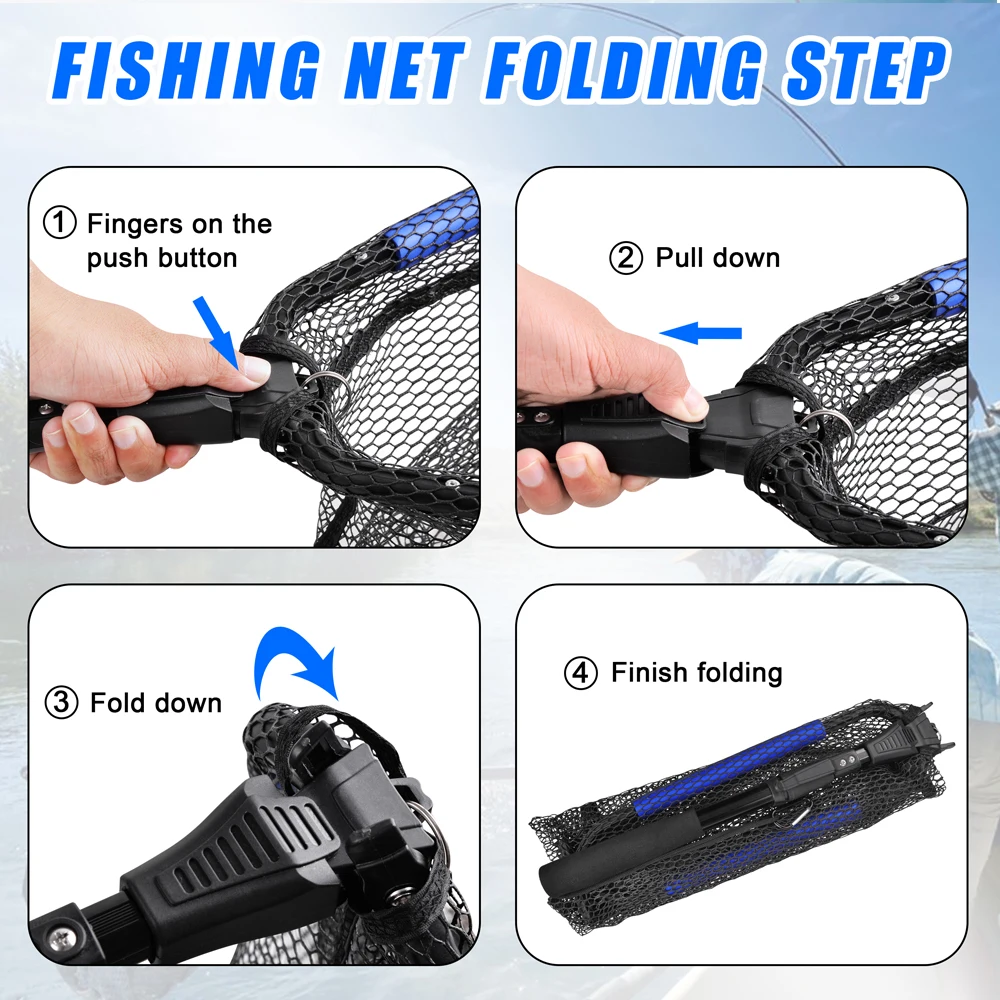 FISHING NET FOLDING STEP

① Fingers on the push button

② Pull down

③ Fold down

④ Finish folding