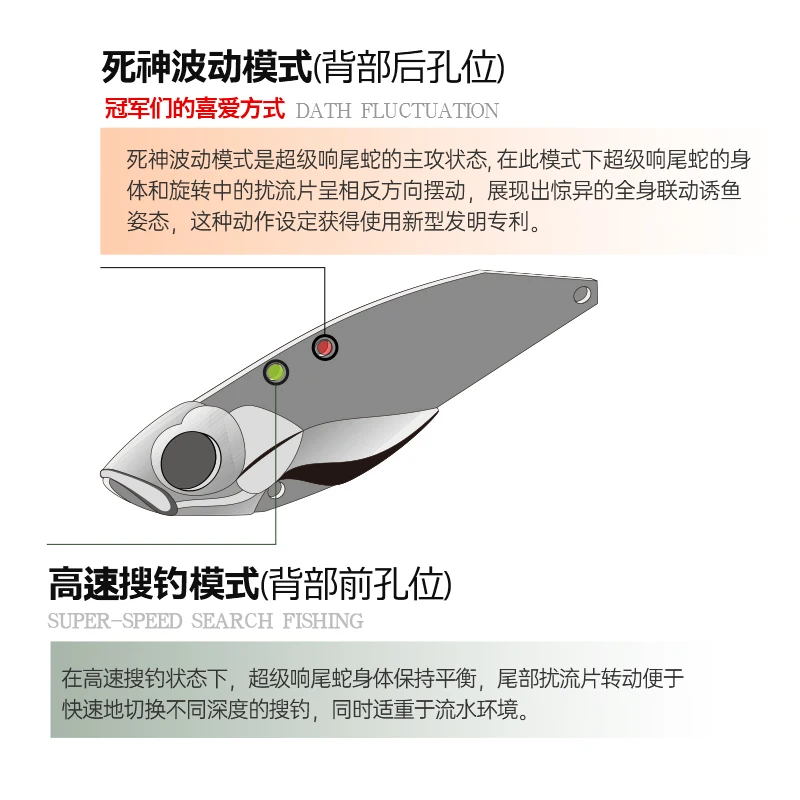 死神波动模式(背部后孔位)

冠军们的喜爱方式 DATH FLUCTUATION

死神波动模式是超级响尾蛇的主攻状态, 在此模式下超级响尾蛇的身体和旋转中的扰流片呈相反方向摆动，展现出惊异的全身联动诱鱼姿态，这种动作设定获得使用新型发明专利。

高速搜钓模式(背部前孔位)

SUPER-SPEED SEARCH FISHING

在高速搜钓状态下，超级响尾蛇身体保持平衡，尾部扰流片转动便于快速地切换不同深度的搜钓，同时适重于流水环境。