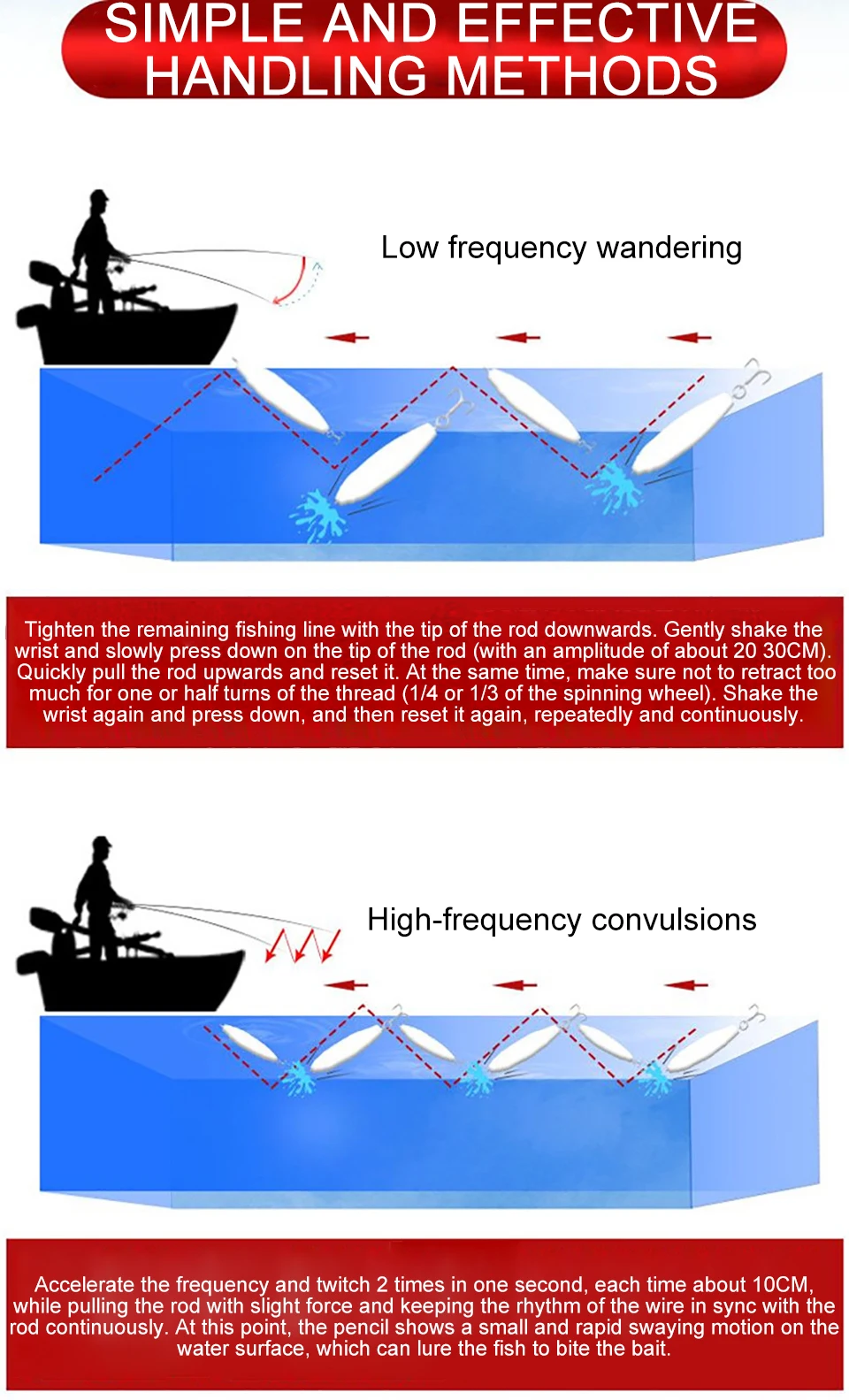 SIMPLE AND EFFECTIVE HANDLING METHODS

Low frequency wandering

Tighten the remaining fishing line with the tip of the rod downwards. Gently shake the wrist and slowly press down on the tip of the rod (with an amplitude of about 20 30CM). Quickly pull the rod upwards and reset it. At the same time, make sure not to retract too much for one or half turns of the thread (1/4 or 1/3 of the spinning wheel). Shake the wrist again and press down, and then reset it again, repeatedly and continuously.

High-frequency convulsions

Accelerate the frequency and twitch 2 times in one second, each time about 10CM, while pulling the rod with slight force and keeping the rhythm of the wire in sync with the rod continuously. At this point, the pencil shows a small and rapid swaying motion on the water surface, which can lure the fish to bite the bait.