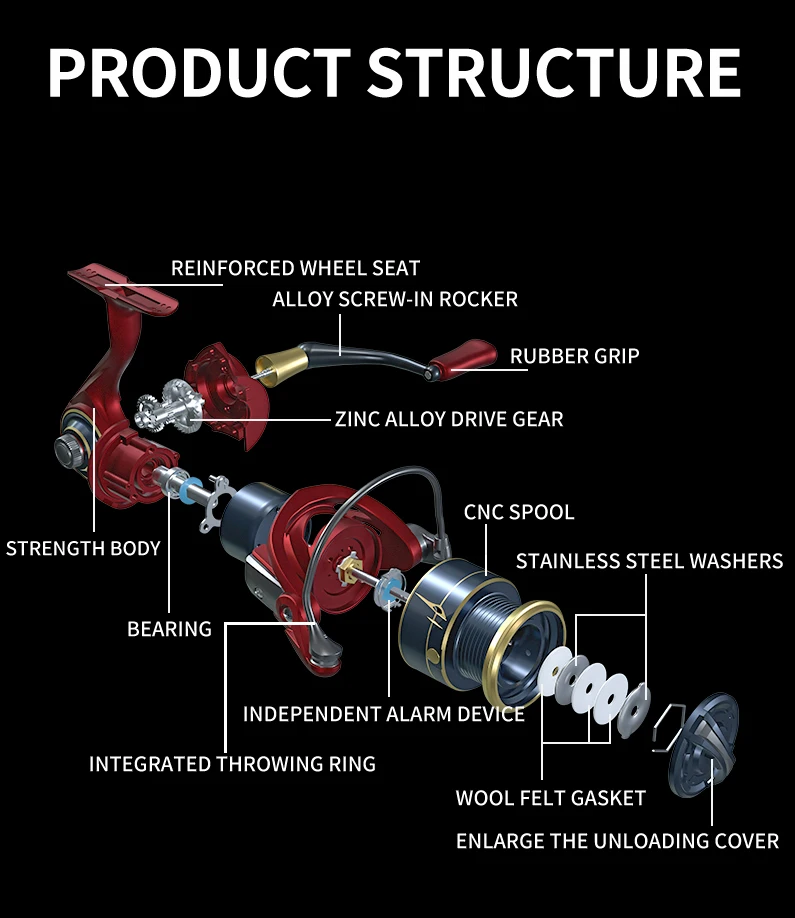 PRODUCT STRUCTURE

REINFORCED WHEEL SEAT

ALLOY SCREW-IN ROCKER

RUBBER GRIP

ZINC ALLOY DRIVE GEAR

CNC SPOOL

STRENGTH BODY

STAINLESS STEEL WASHERS

BEARING

INDEPENDENT ALARM DEVICE

INTEGRATED THROWING RING

WOOL FELT GASKET

ENLARGE THE UNLOADING COVER