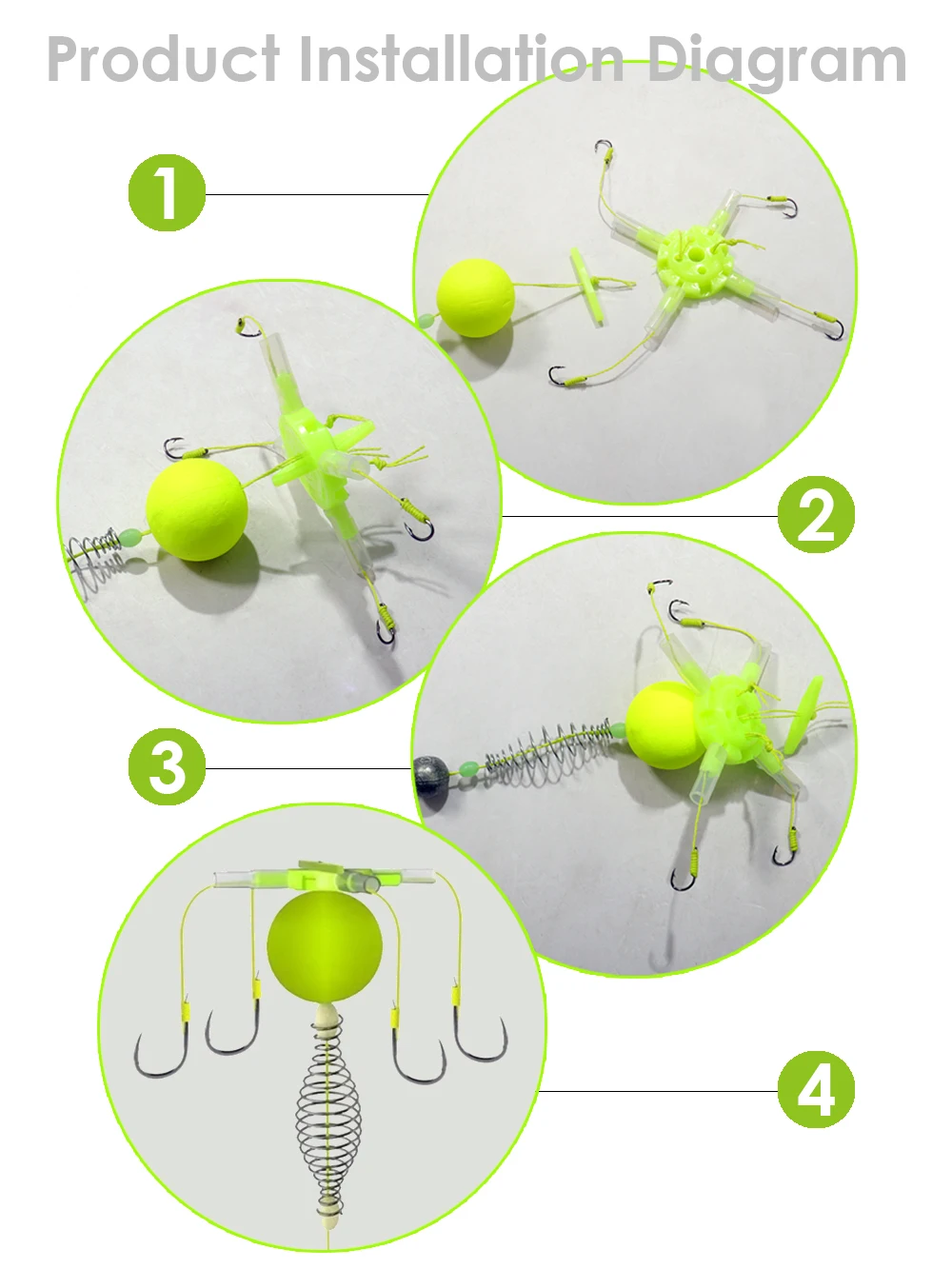 Product Installation Diagram

1

2

3

4