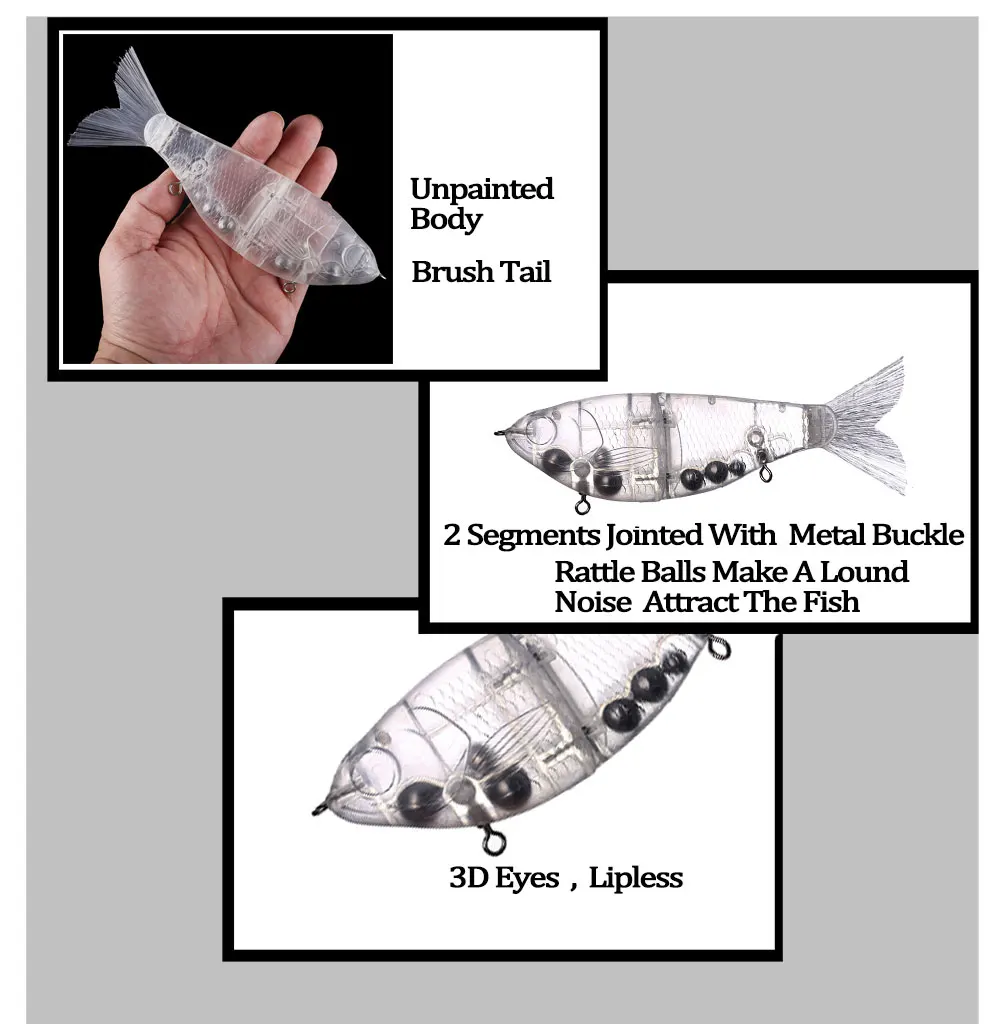 Unpainted Body

Brush Tail

2 Segments Jointed With Metal Buckle

Rattle Balls Make A Lound Noise Attract The Fish

3D Eyes , Lipless