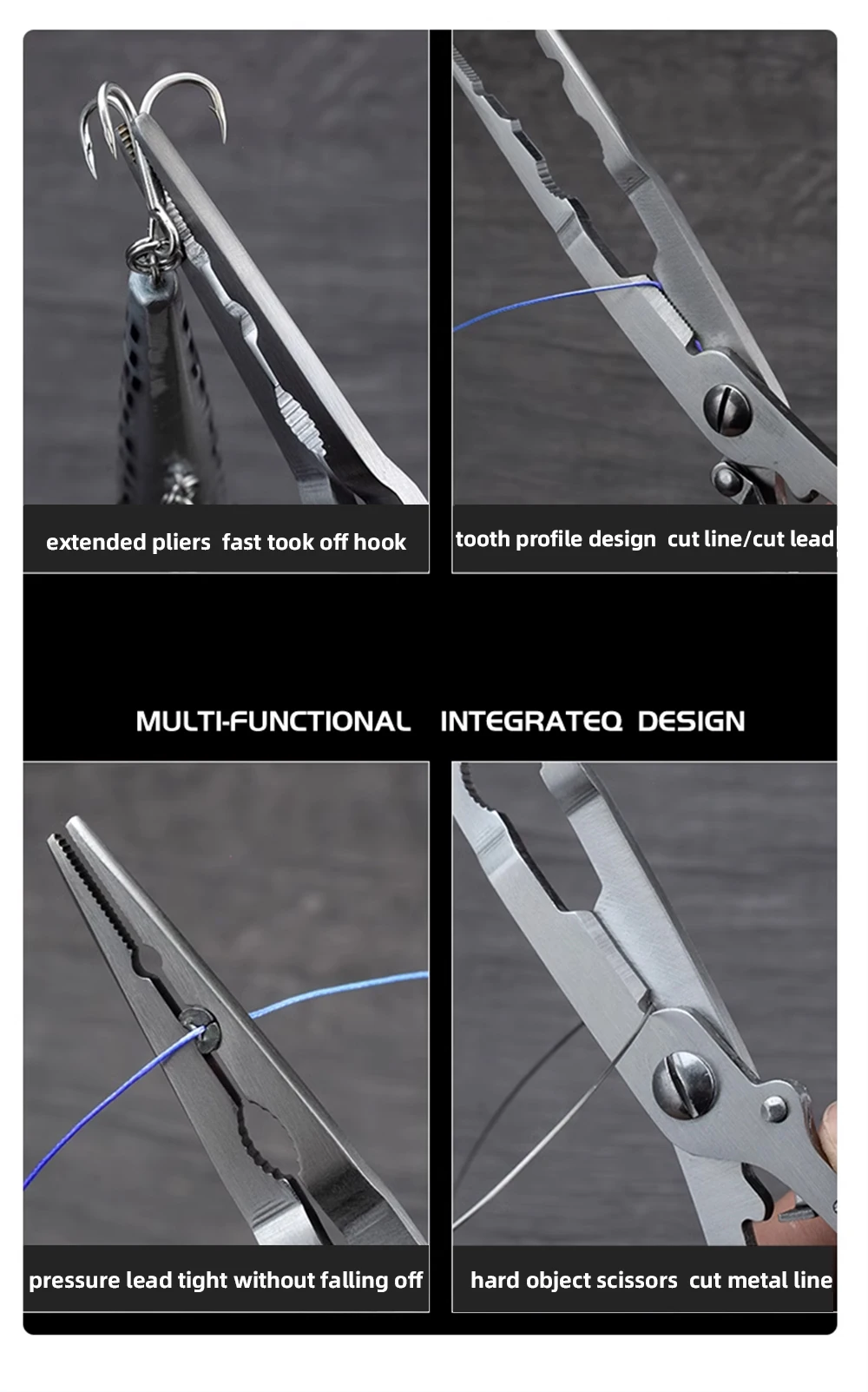 extended pliers fast took off hook

tooth profile design cut line/cut lead

MULTI-FUNCTIONAL INTEGRATEQ DESIGN

pressure lead tight without falling off

hard object scissors cut metal line