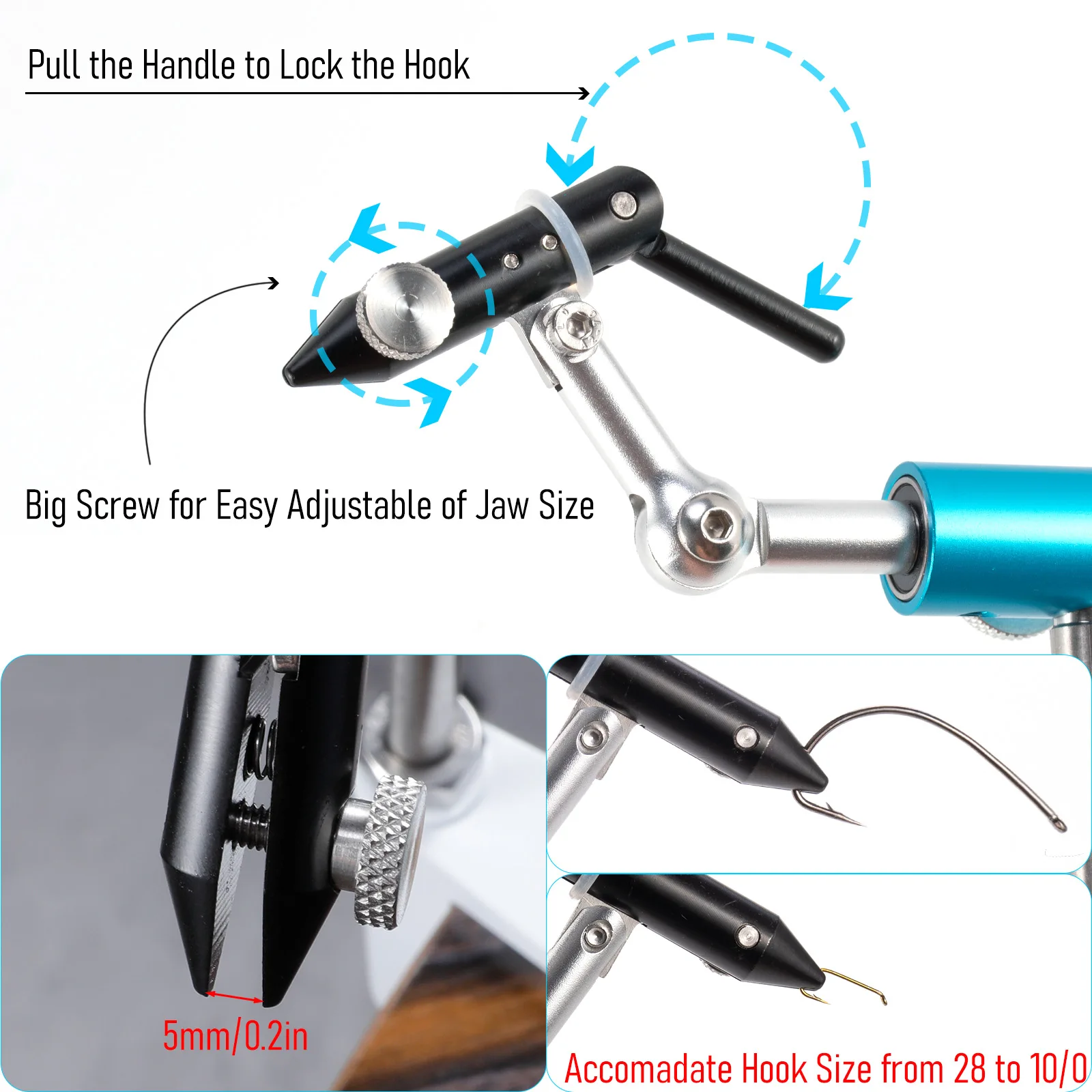 Pull the Handle to Lock the Hook

Big Screw for Easy Adjustable of Jaw Size

5mm/0.2in

Accomadate Hook Size from 28 to 10/0