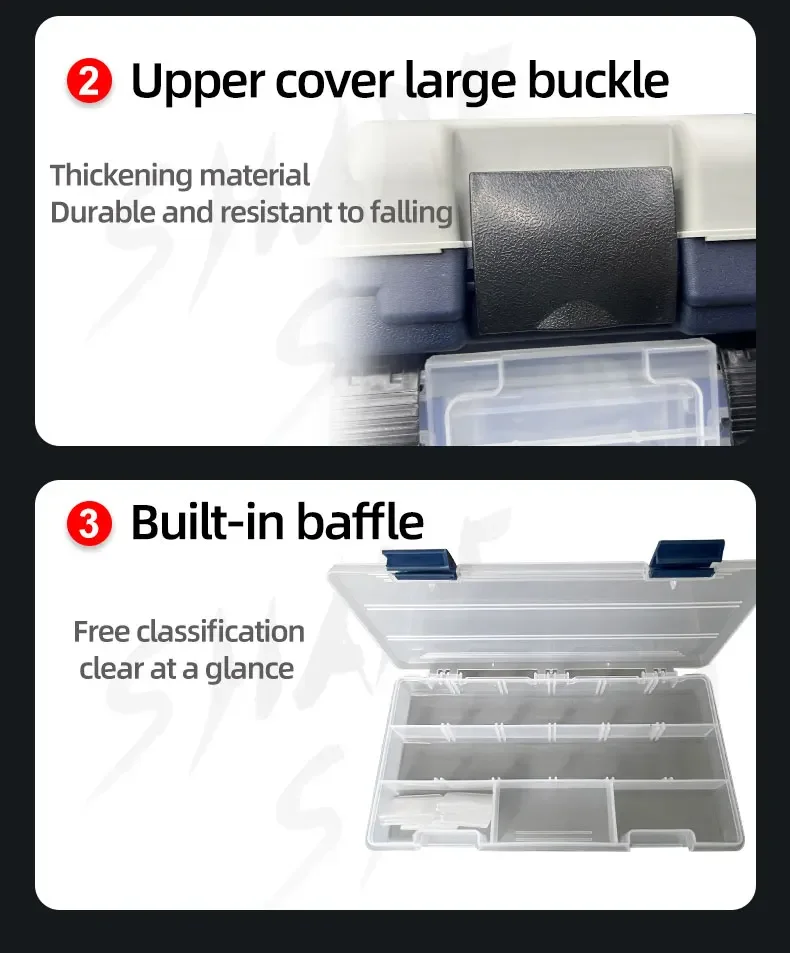 2 Upper cover large buckle

Thickening material
Durable and resistant to falling

3 Built-in baffle

Free classification
clear at a glance