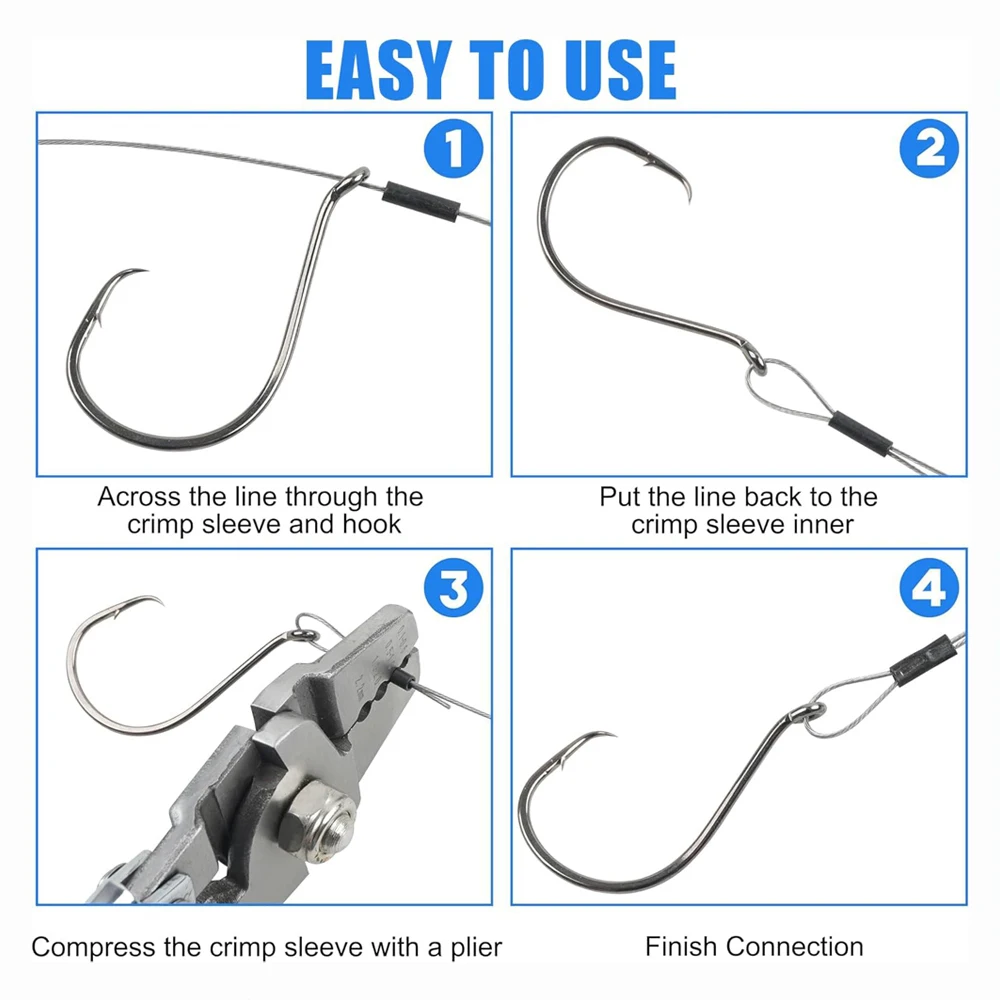 EASY TO USE

1

Across the line through the crimp sleeve and hook

2

Put the line back to the crimp sleeve inner

3

Compress the crimp sleeve with a plier

4

Finish Connection