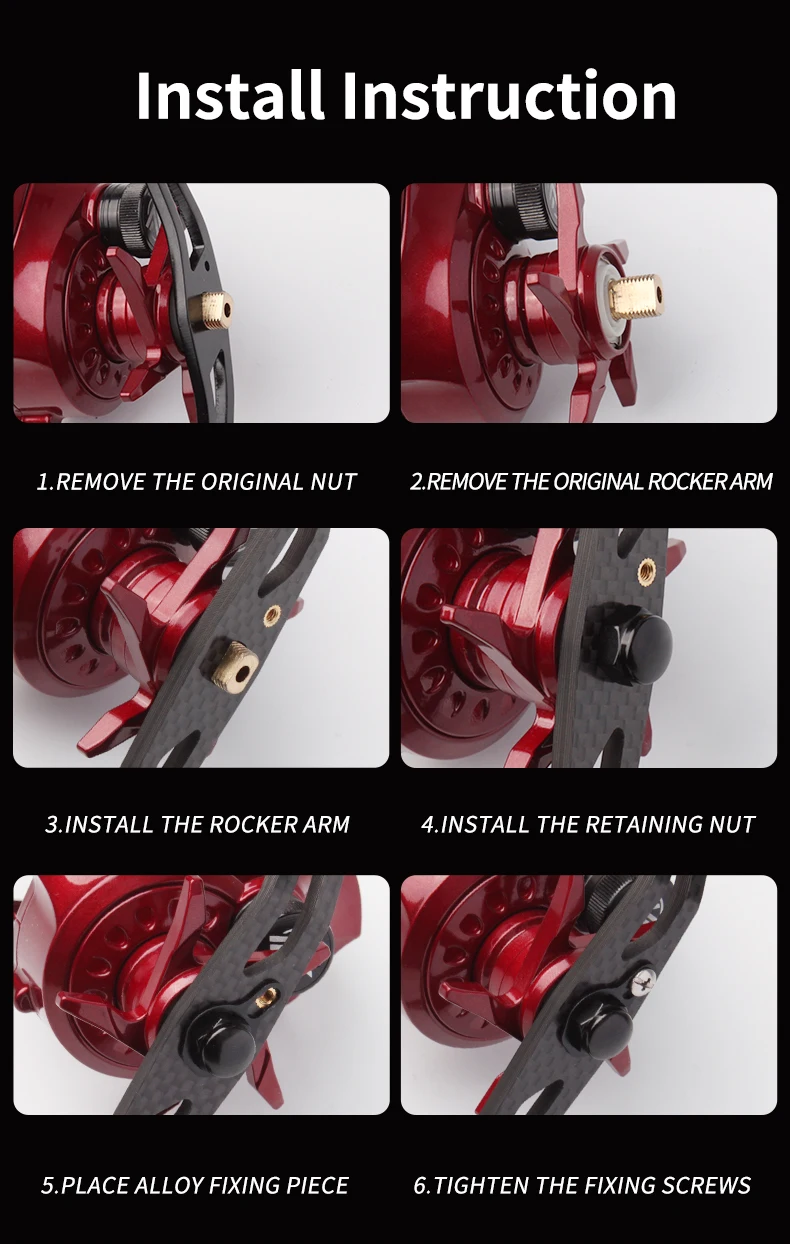 Install Instruction

1.REMOVE THE ORIGINAL NUT

2.REMOVE THE ORIGINAL ROCKER ARM

3.INSTALL THE ROCKER ARM

4.INSTALL THE RETAINING NUT

5.PLACE ALLOY FIXING PIECE

6.TIGHTEN THE FIXING SCREWS