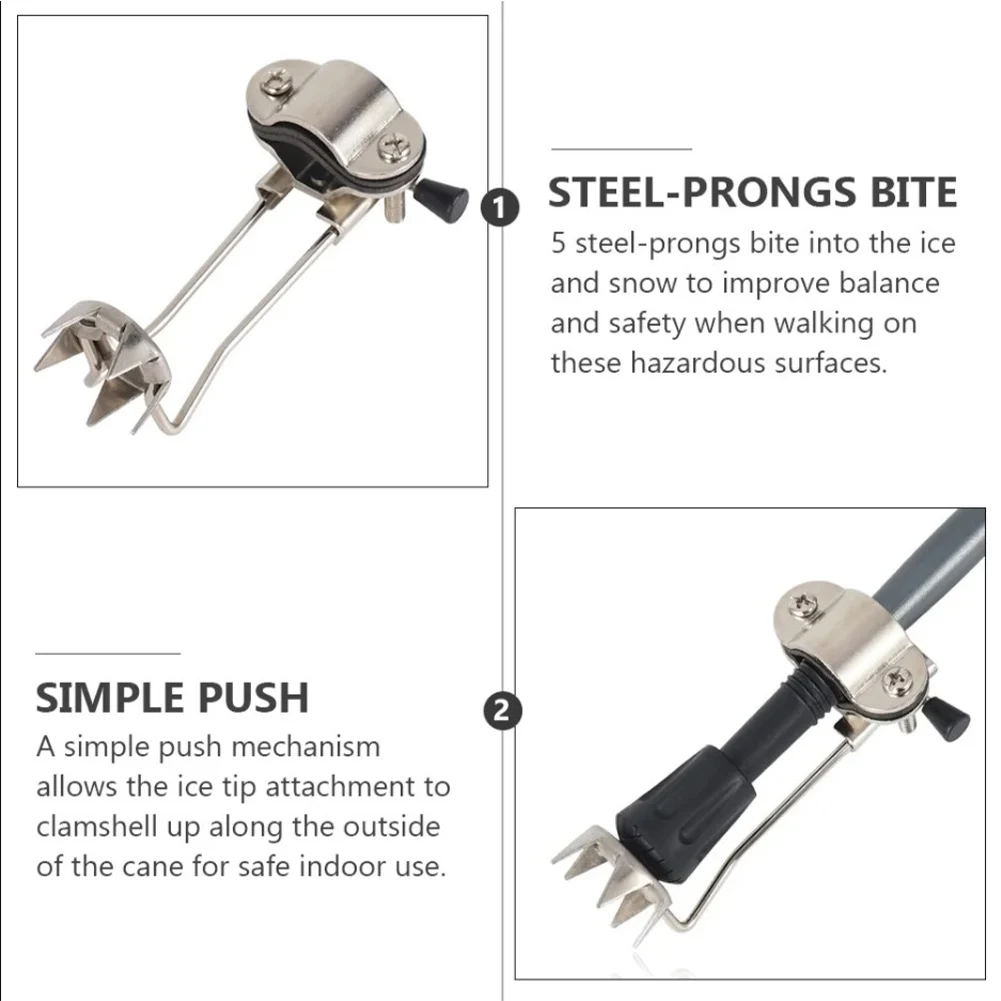 1

STEEL-PRONGS BITE

5 steel-prongs bite into the ice and snow to improve balance and safety when walking on these hazardous surfaces.

SIMPLE PUSH

A simple push mechanism allows the ice tip attachment to clamshell up along the outside of the cane for safe indoor use.

2