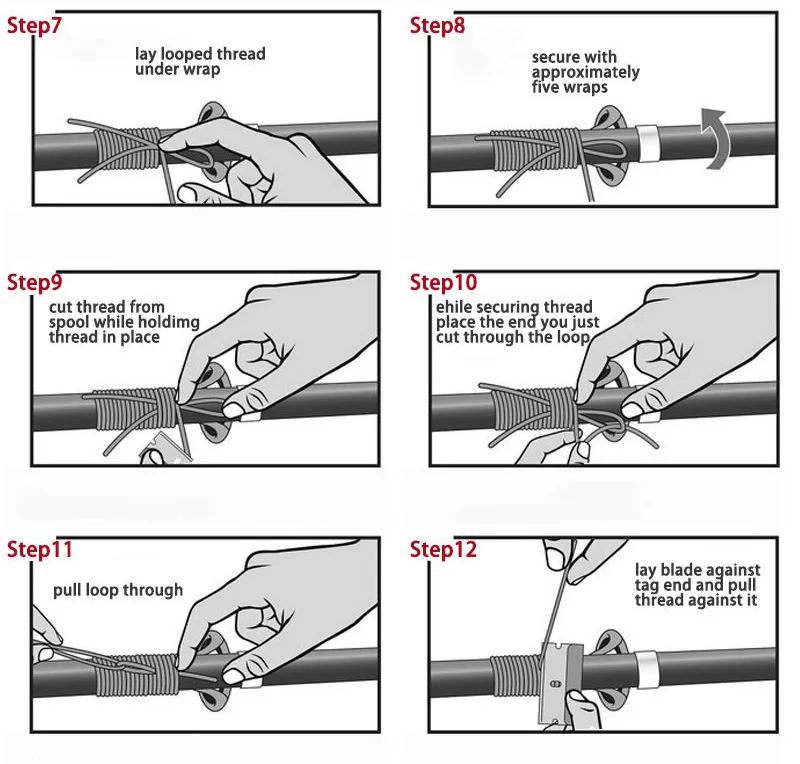 Step7

lay looped thread under wrap

Step8

secure with approximately five wraps

Step9

cut thread from spool while holdimg thread in place

Step10

ehile securing thread place the end you just cut through the loop

Step11

pull loop through

Step12

lay blade against tag end and pull thread against it