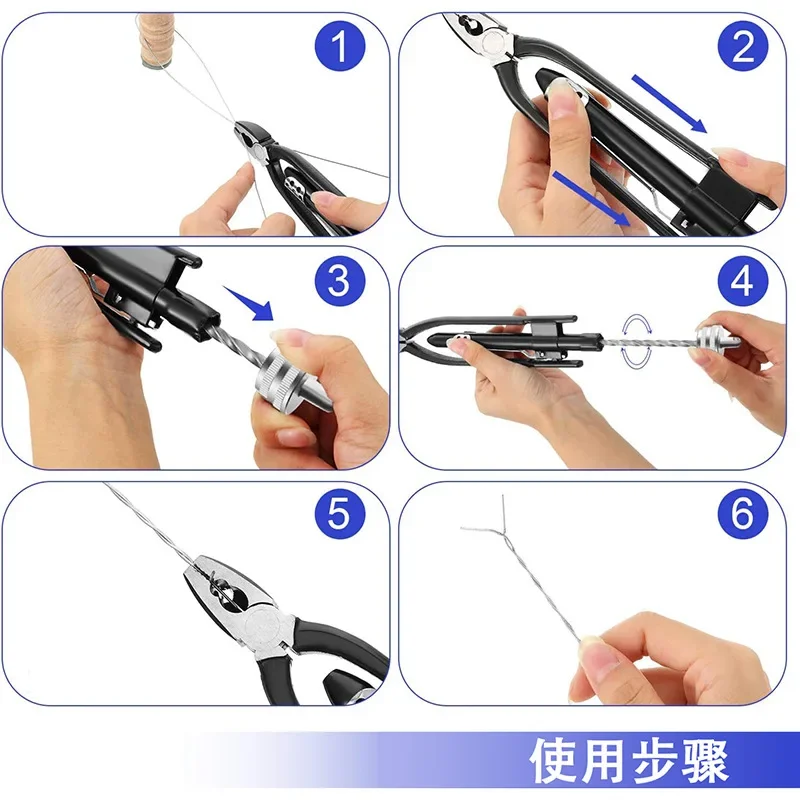 1

2

3

4

5

6

使用步骤