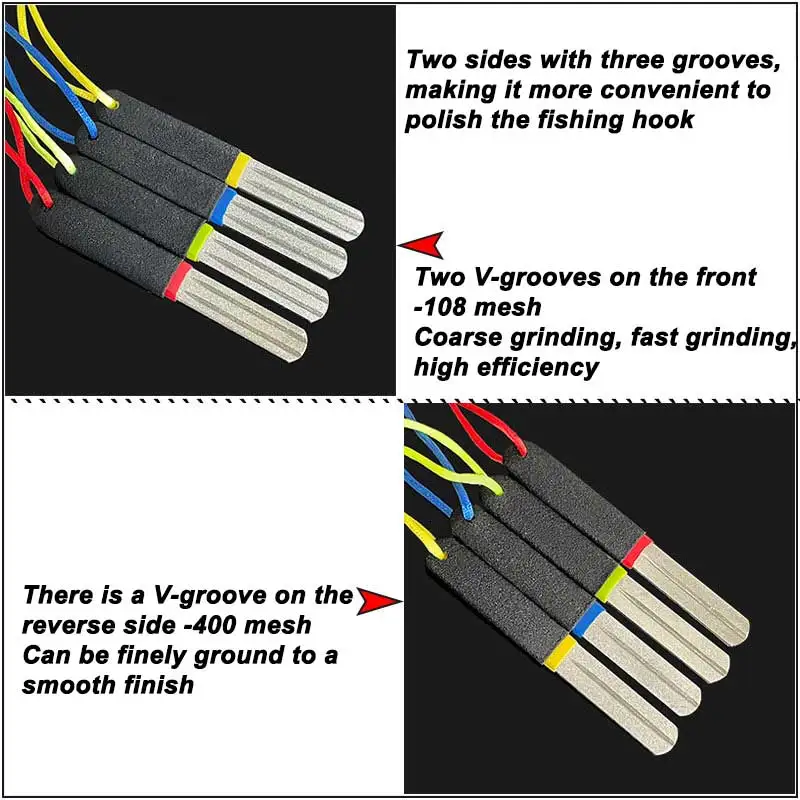 Two sides with three grooves, making it more convenient to polish the fishing hook

Two V-grooves on the front -108 mesh
Coarse grinding, fast grinding, high efficiency

There is a V-groove on the reverse side -400 mesh
Can be finely ground to a smooth finish