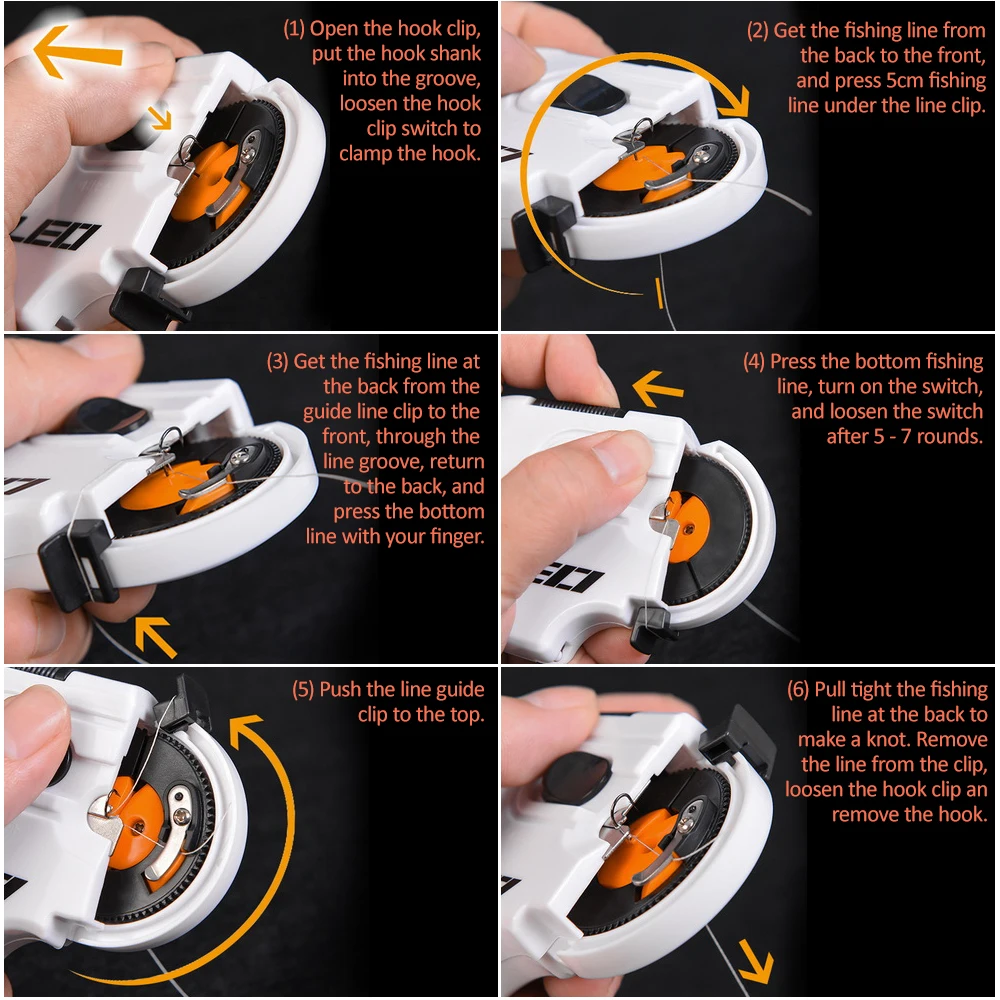 (1) Open the hook clip, put the hook shank into the groove, loosen the hook clip switch to clamp the hook.

LEO

(2) Get the fishing line from the back to the front, and press 5cm fishing line under the line clip.

(3) Get the fishing line at the back from the guide line clip to the front, through the line groove, return to the back, and press the bottom line with your finger.

(4) Press the bottom fishing line, turn on the switch, and loosen the switch after 5 - 7 rounds.

LEO

(5) Push the line guide clip to the top.

(6) Pull tight the fishing line at the back to make a knot. Remove the line from the clip, loosen the hook clip an remove the hook.