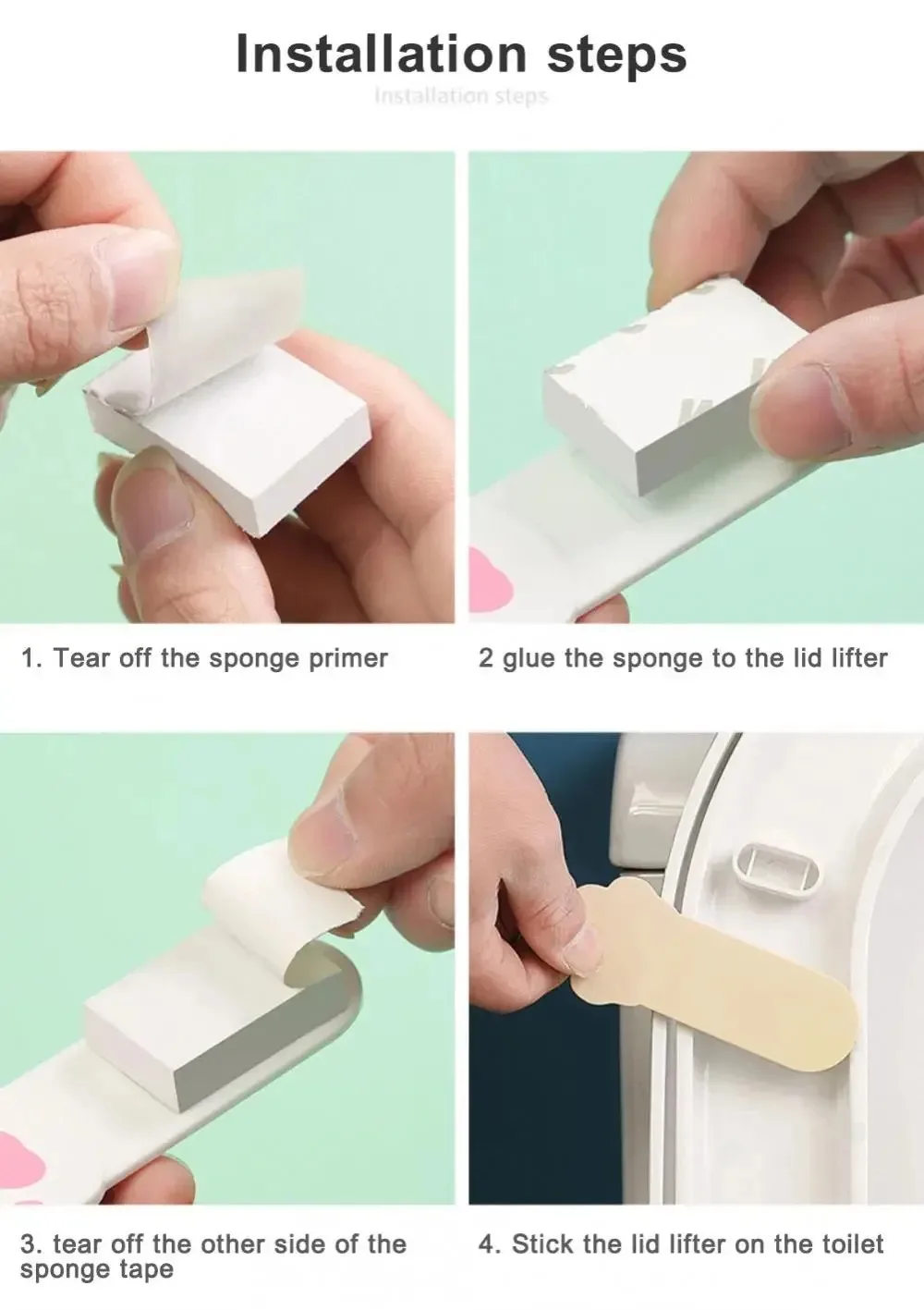 Installation steps

Installation steps

1. Tear off the sponge primer

2 glue the sponge to the lid lifter

3. tear off the other side of the sponge tape

4. Stick the lid lifter on the toilet