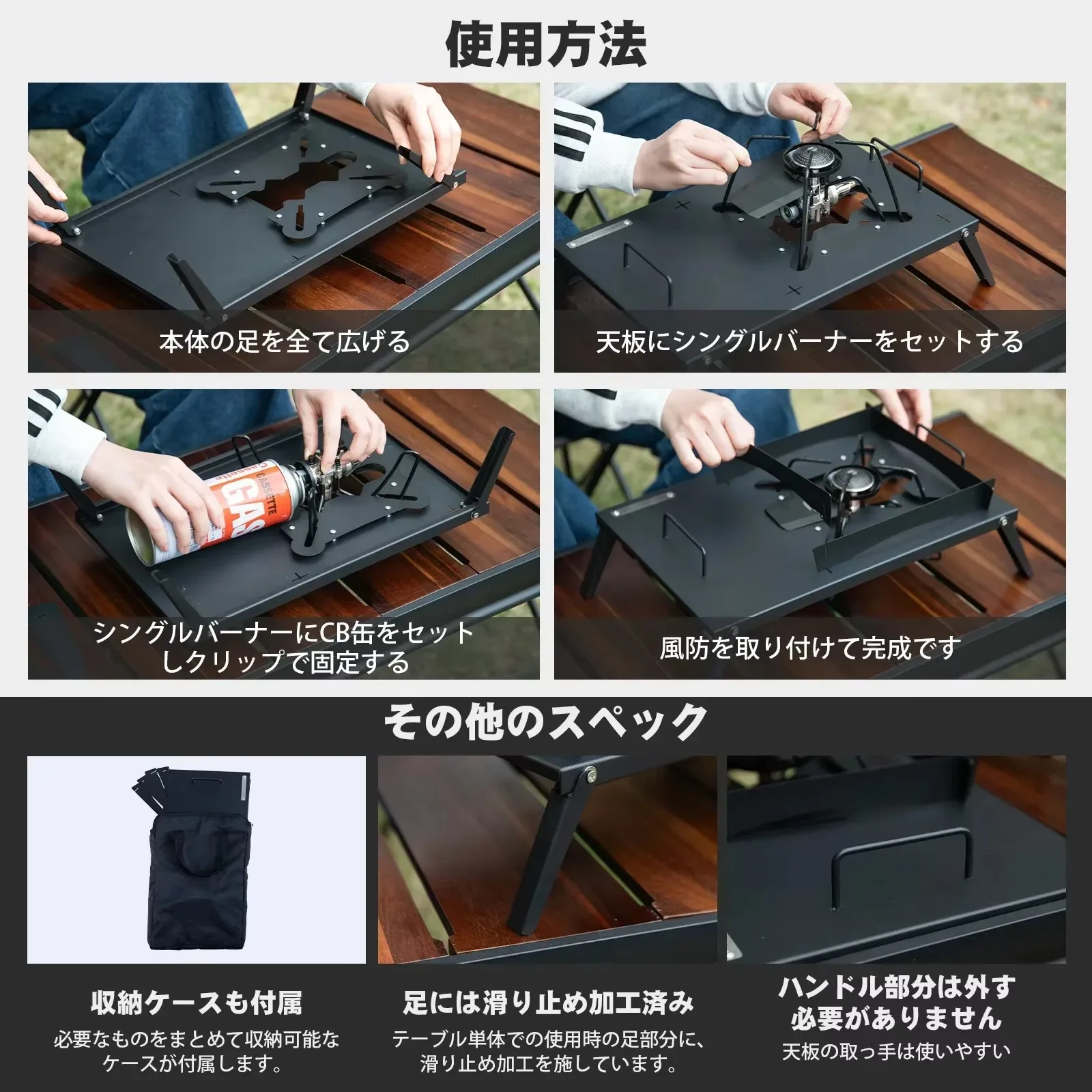 使用方法

本体の足を全て広げる

天板にシングルバーナーをセットする

CASSETTE GAS

シングルバーナーにCB缶をセットしクリップで固定する

風防を取り付けて完成です

その他のスペック

収納ケースも付属

必要なものをまとめて収納可能なケースが付属します。

足には滑り止め加工済み

テーブル単体での使用時の足部分に、滑り止め加工を施しています。

ハンドル部分は外す必要がありません

天板の取っ手は使いやすい