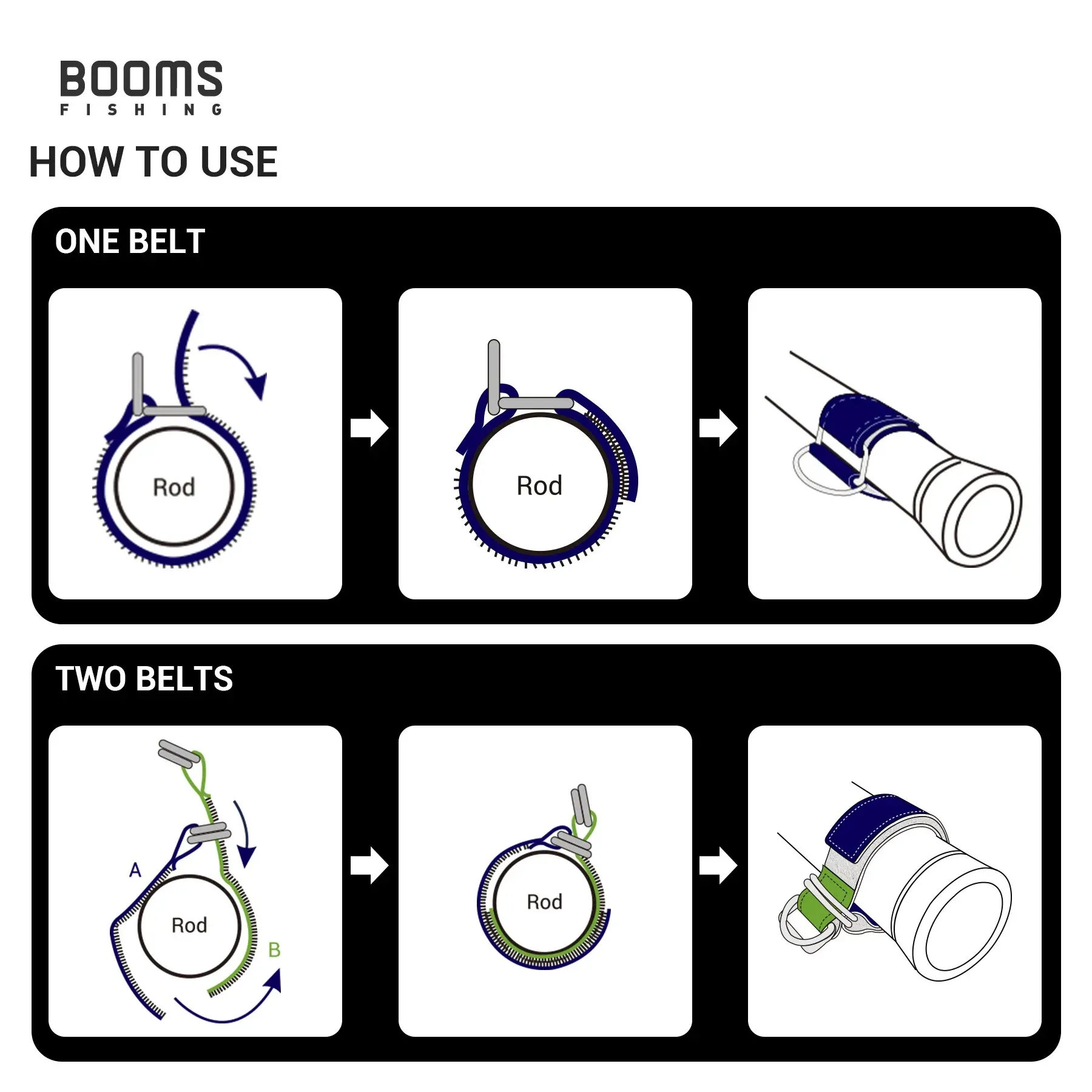 BOOMS
FISHING

HOW TO USE

ONE BELT

Rod

Rod

TWO BELTS

A

Rod

B

Rod