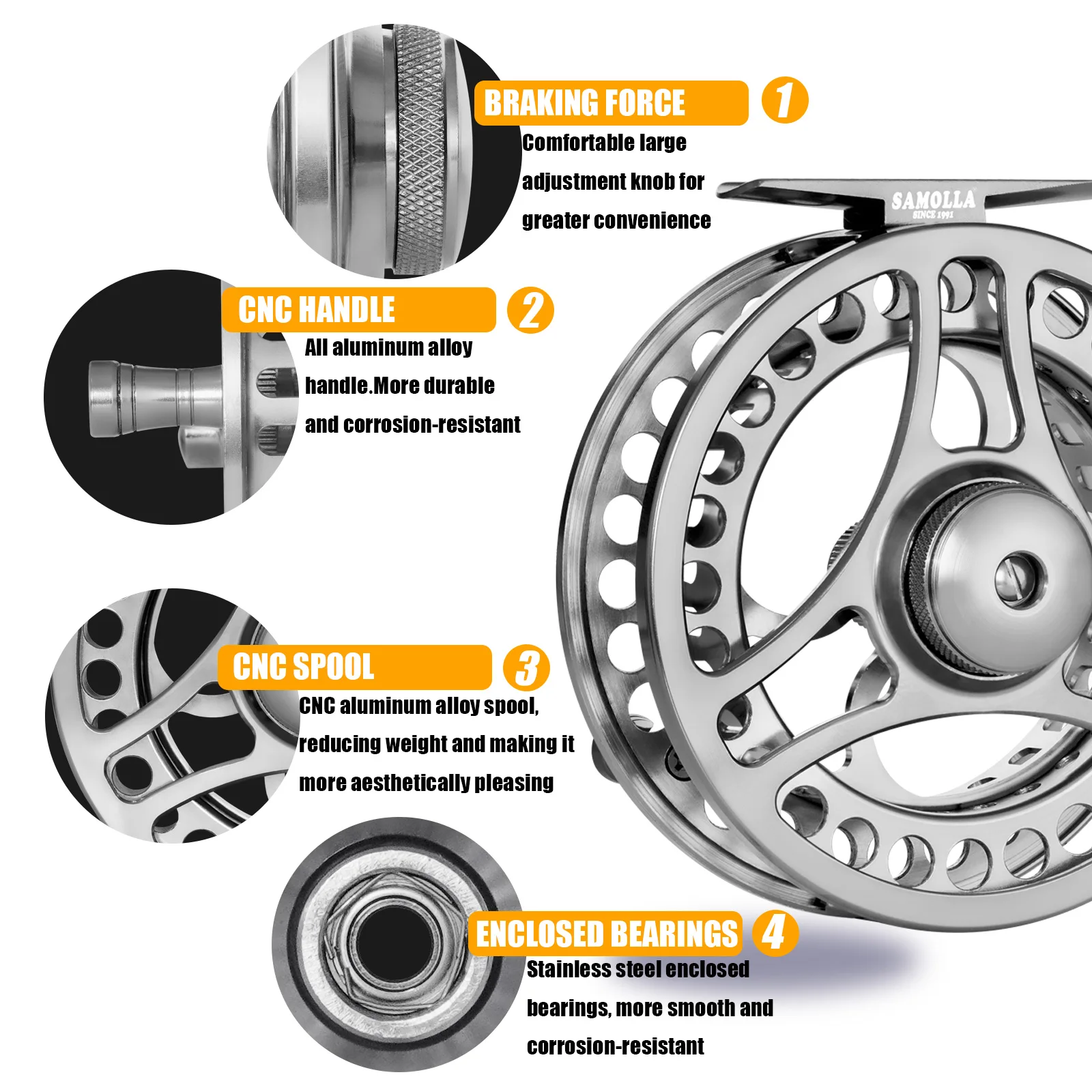 BRAKING FORCE 1
Comfortable large adjustment knob for greater convenience

SAMOLLA
SINCE 1991

CNC HANDLE 2
All aluminum alloy handle.More durable and corrosion-resistant

CNC SPOOL 3
CNC aluminum alloy spool, reducing weight and making it more aesthetically pleasing

ENCLOSED BEARINGS 4
Stainless steel enclosed bearings, more smooth and corrosion-resistant