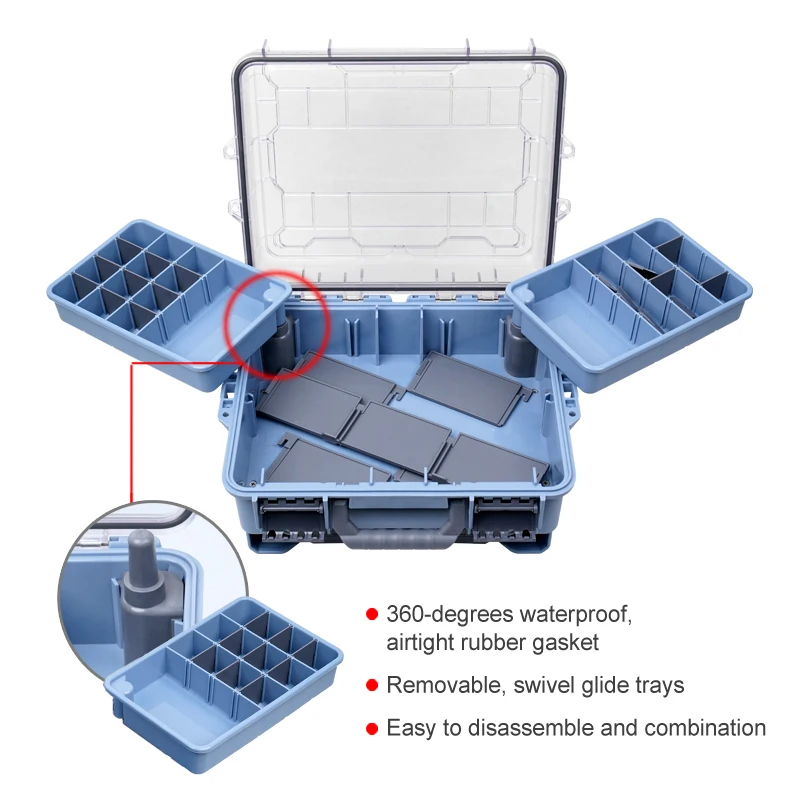 ● 360-degrees waterproof, airtight rubber gasket

● Removable, swivel glide trays

● Easy to disassemble and combination