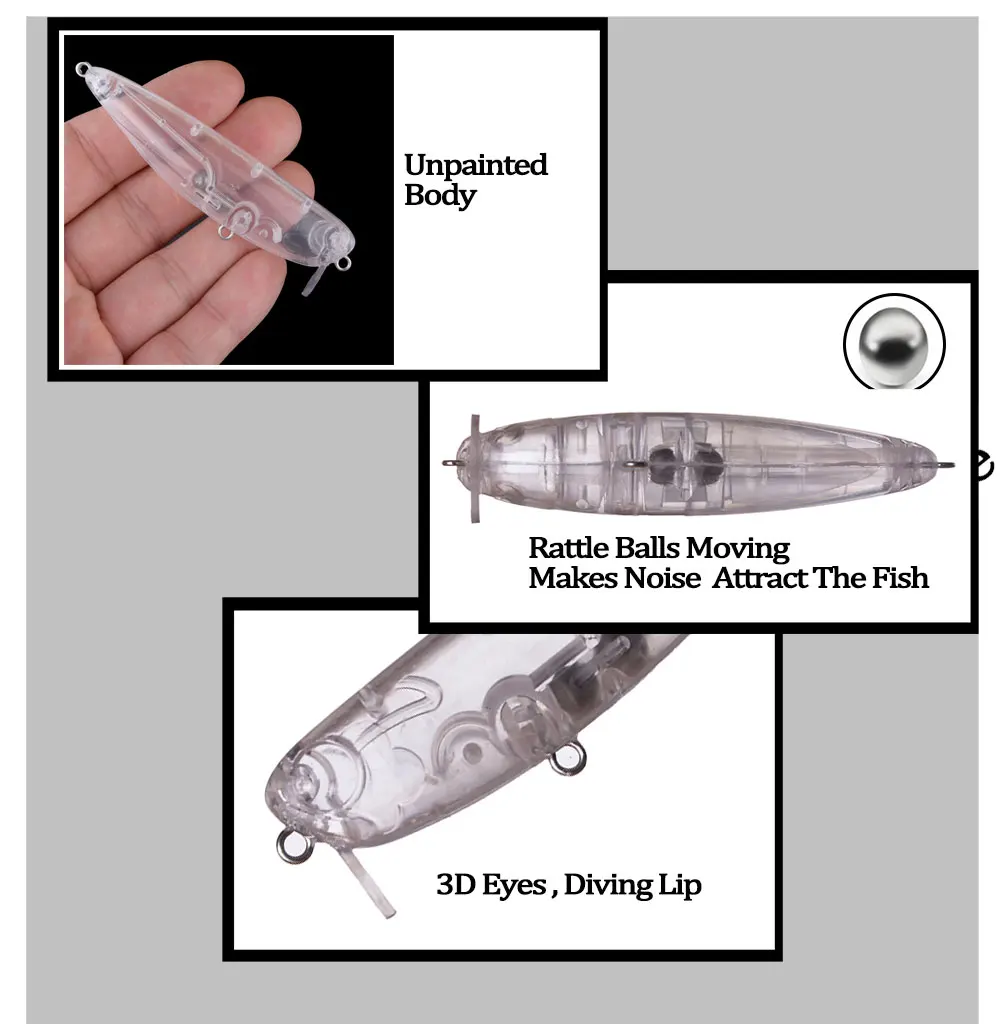 Unpainted Body

Rattle Balls Moving Makes Noise Attract The Fish

3D Eyes , Diving Lip