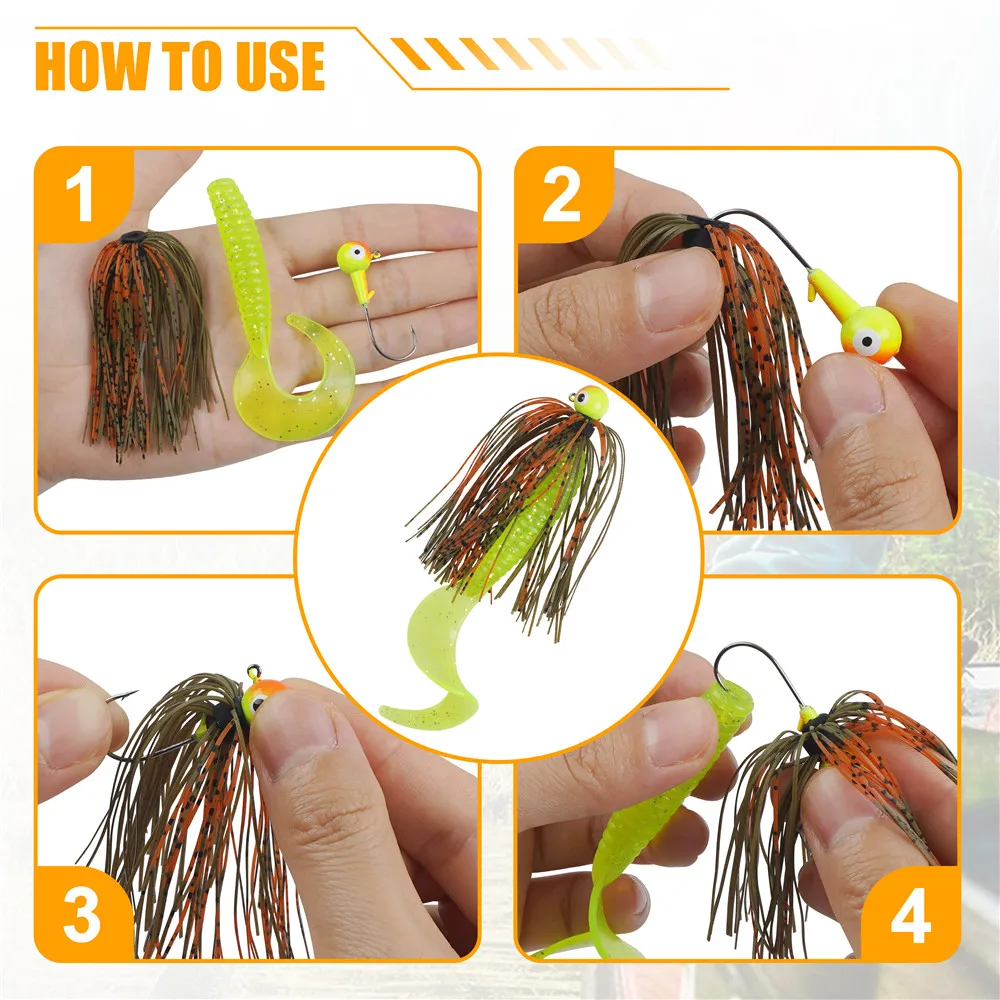 HOW TO USE

1

2

3

4