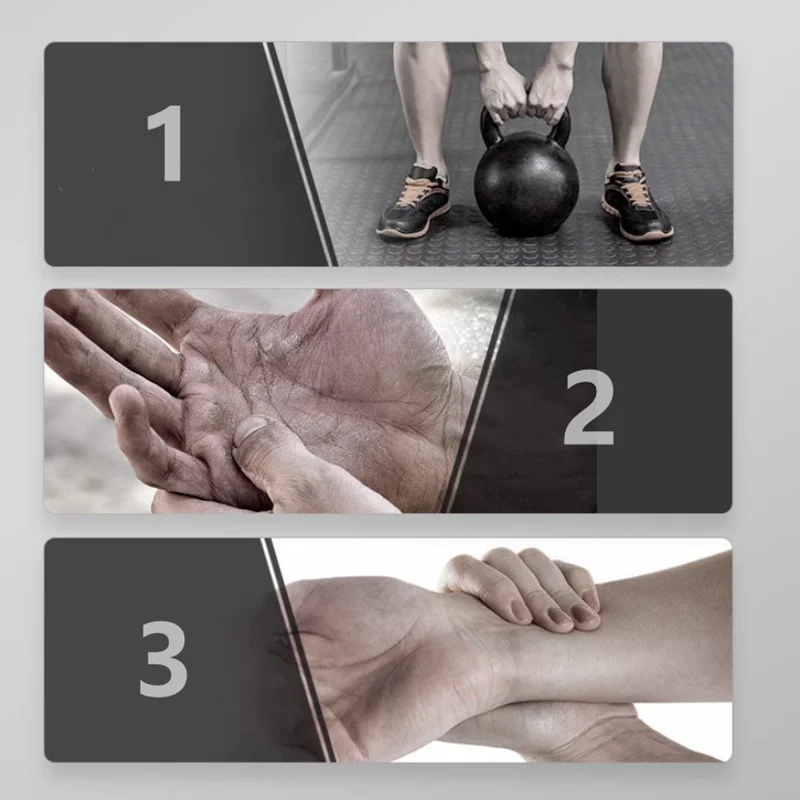 1

2

3