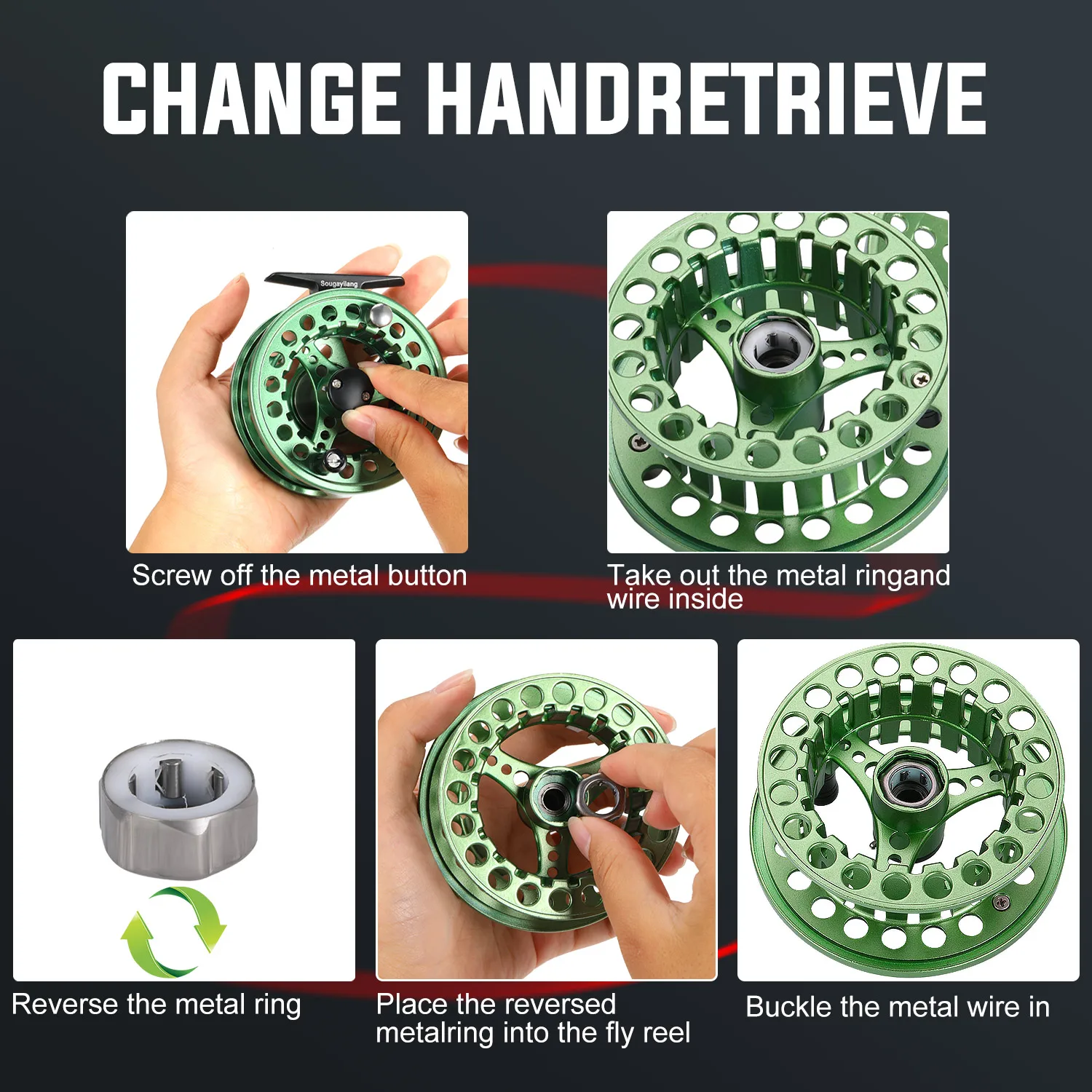 CHANGE HANDRETRIEVE

Sougayilang

Screw off the metal button

Take out the metal ringand wire inside

Reverse the metal ring

Place the reversed metalring into the fly reel

Buckle the metal wire in