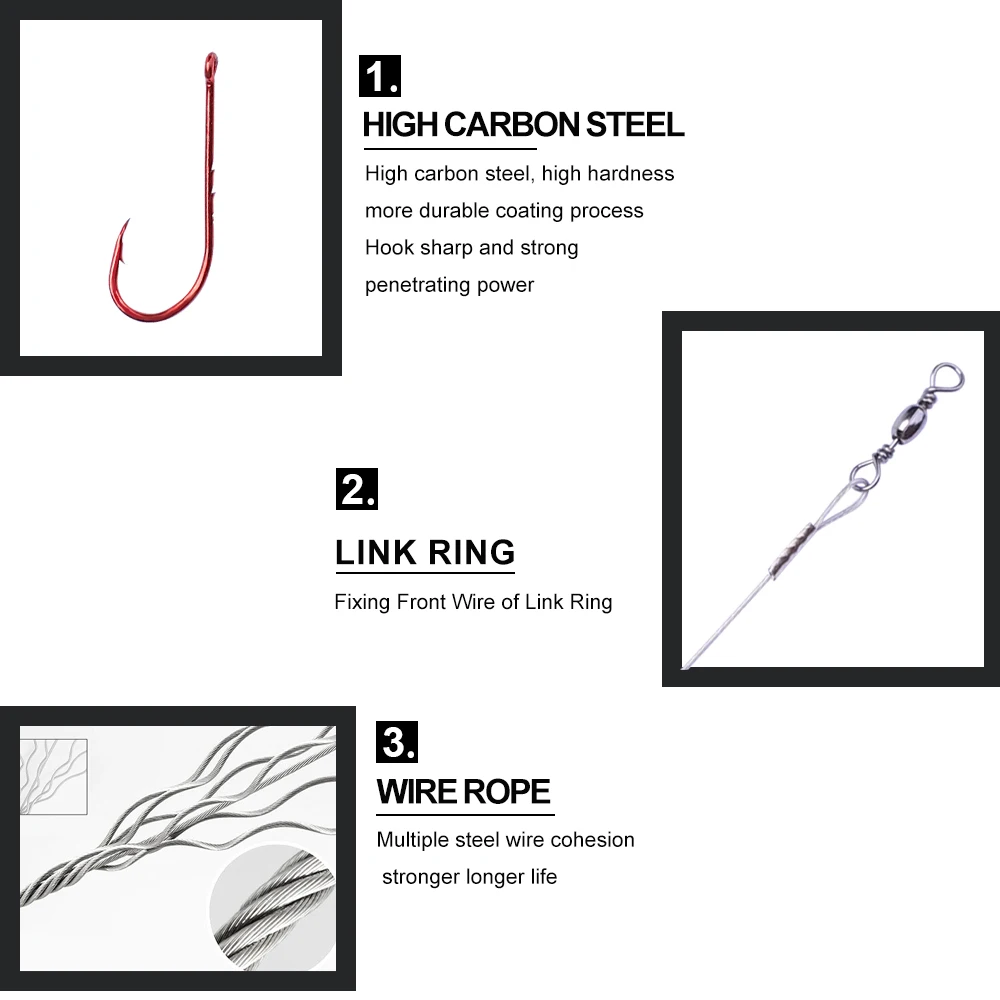 1.

HIGH CARBON STEEL

High carbon steel, high hardness
more durable coating process
Hook sharp and strong
penetrating power

2.

LINK RING

Fixing Front Wire of Link Ring

3.

WIRE ROPE

Multiple steel wire cohesion
stronger longer life