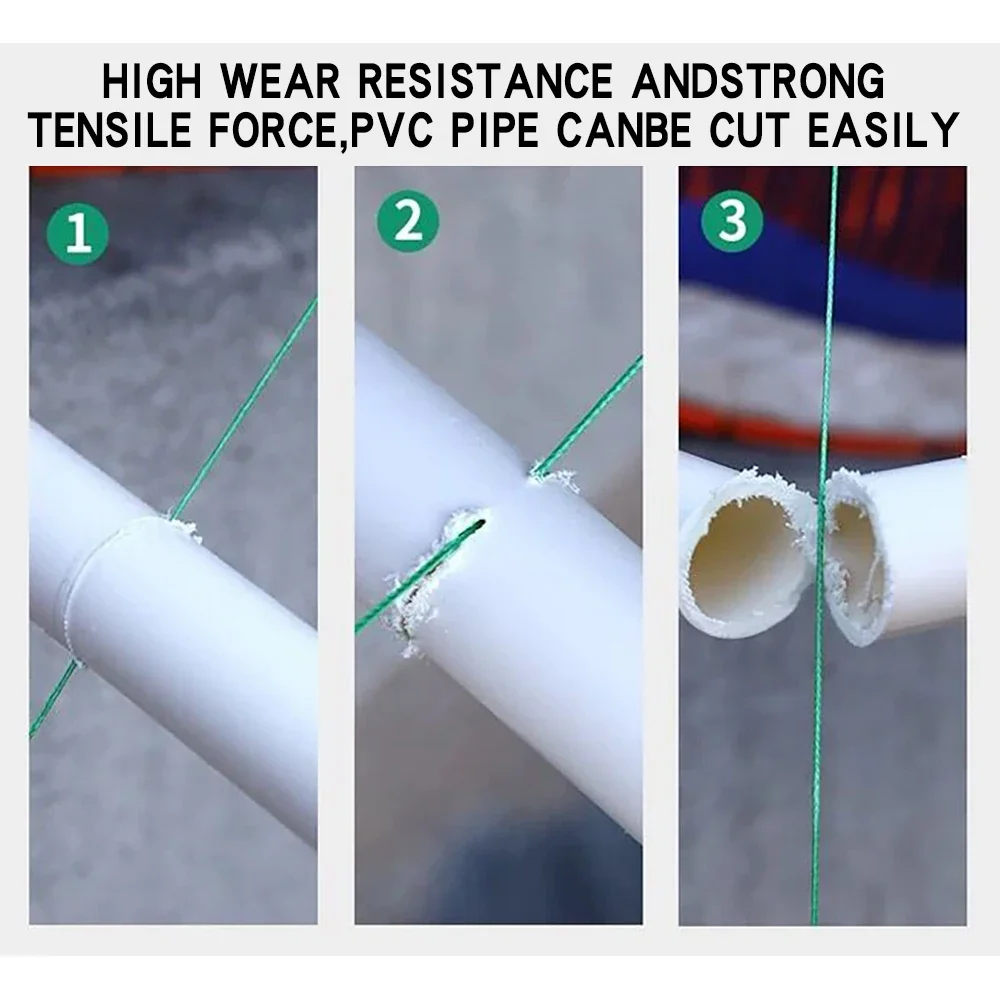 HIGH WEAR RESISTANCE ANDSTRONG TENSILE FORCE,PVC PIPE CANBE CUT EASILY

1

2

3