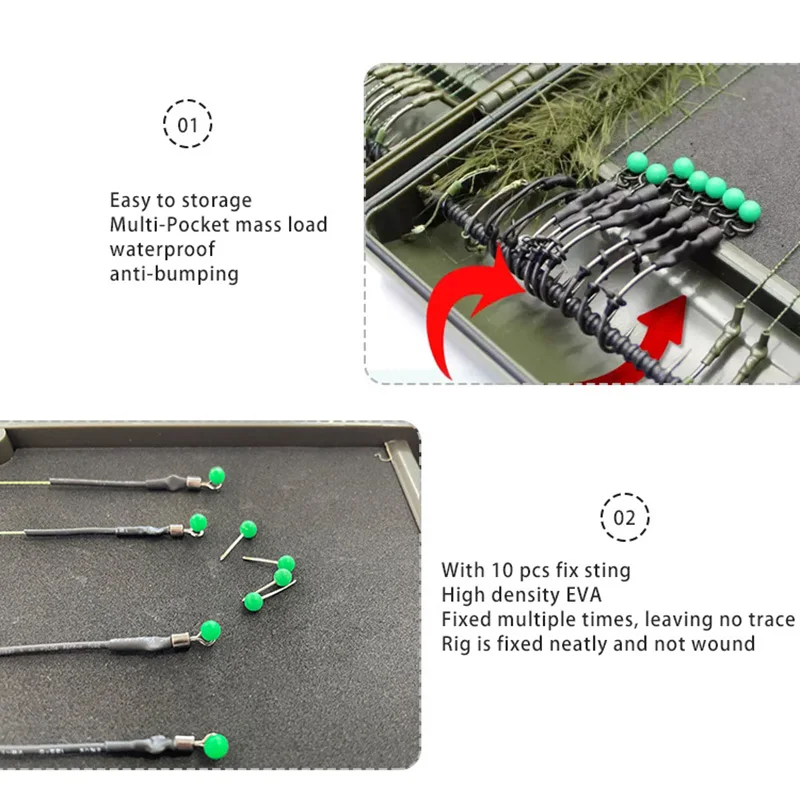 01

Easy to storage
Multi-Pocket mass load
waterproof
anti-bumping

02

With 10 pcs fix sting
High density EVA
Fixed multiple times, leaving no trace
Rig is fixed neatly and not wound