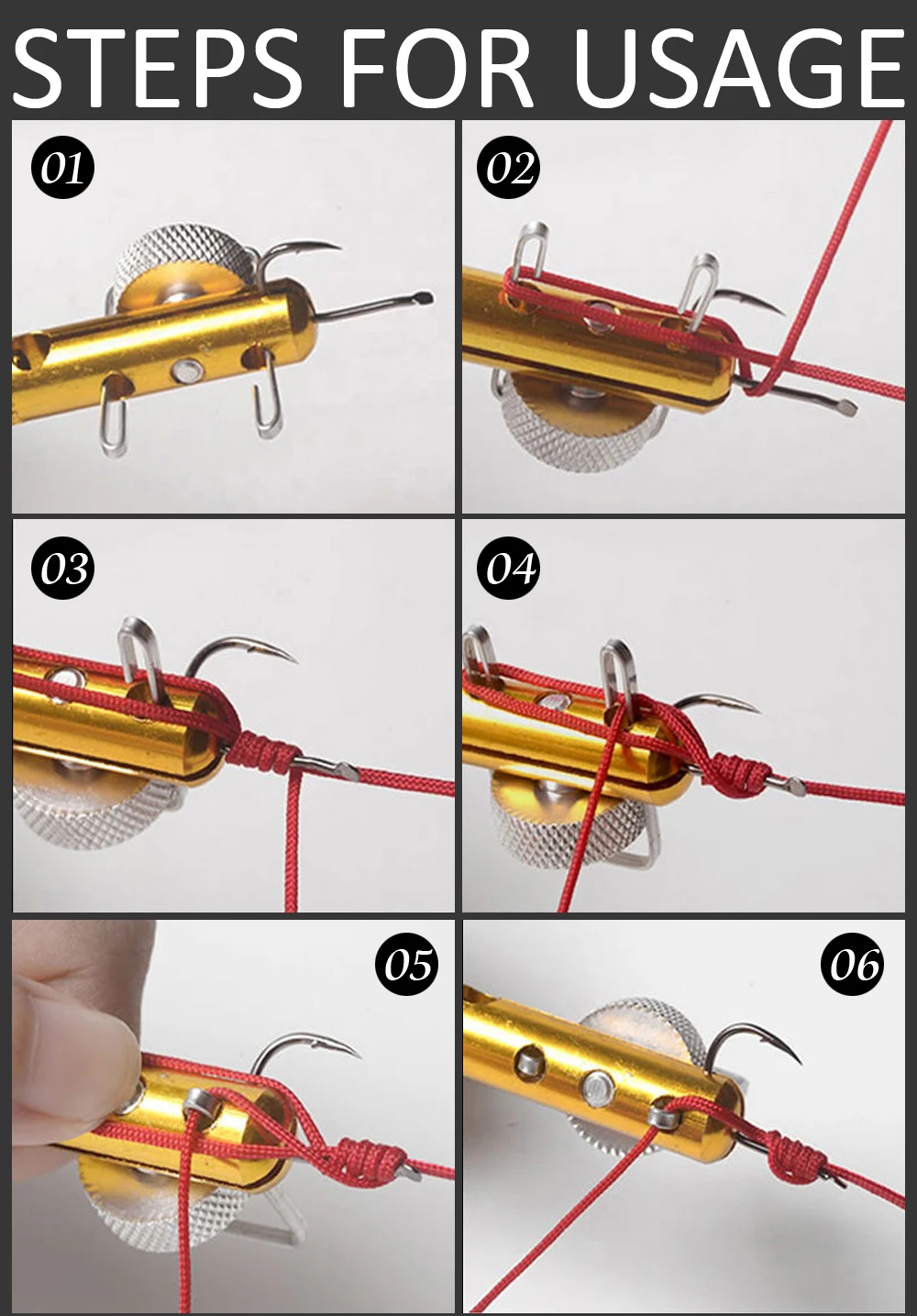 STEPS FOR USAGE

01

02

03

04

05

06